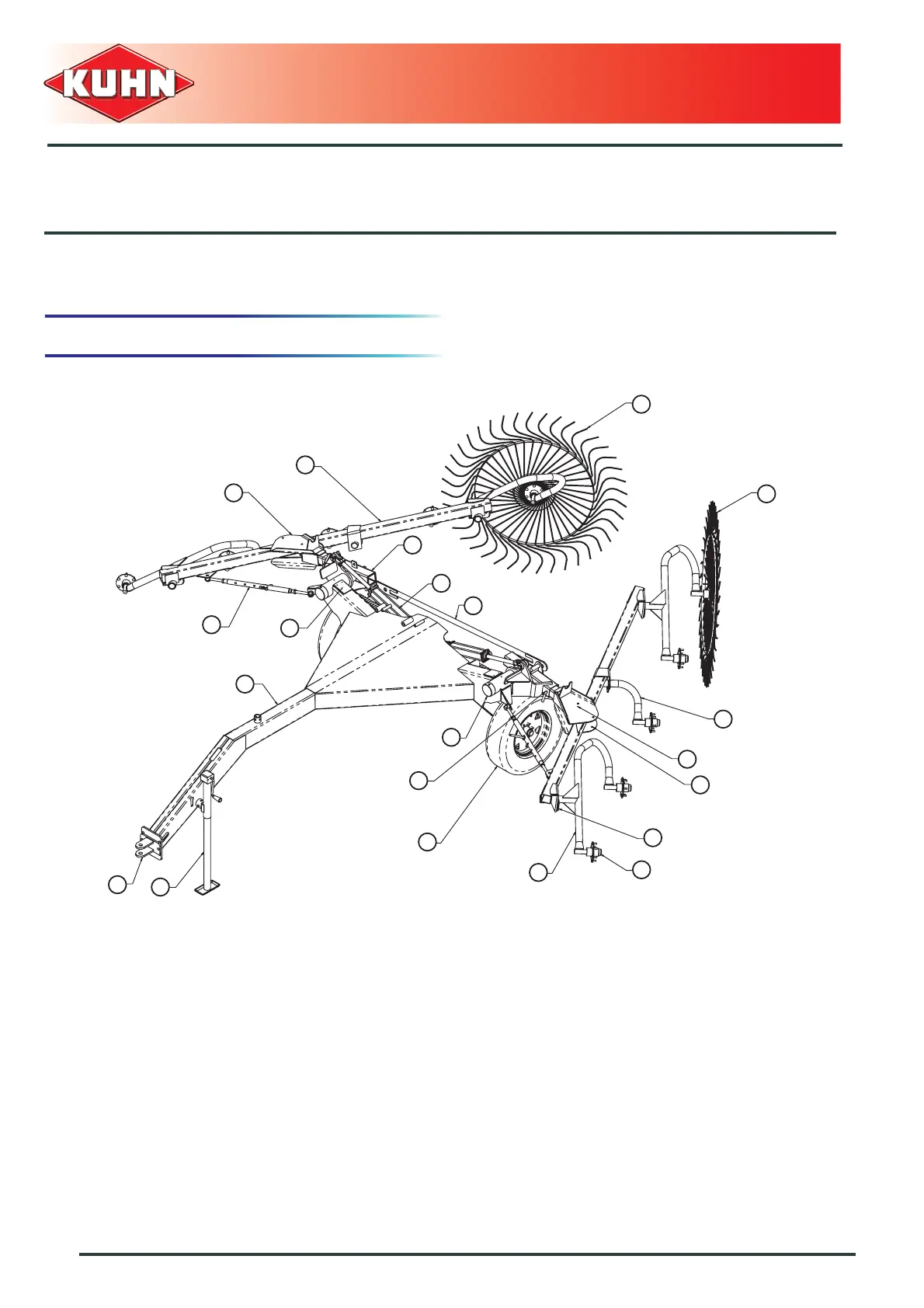 KUHN