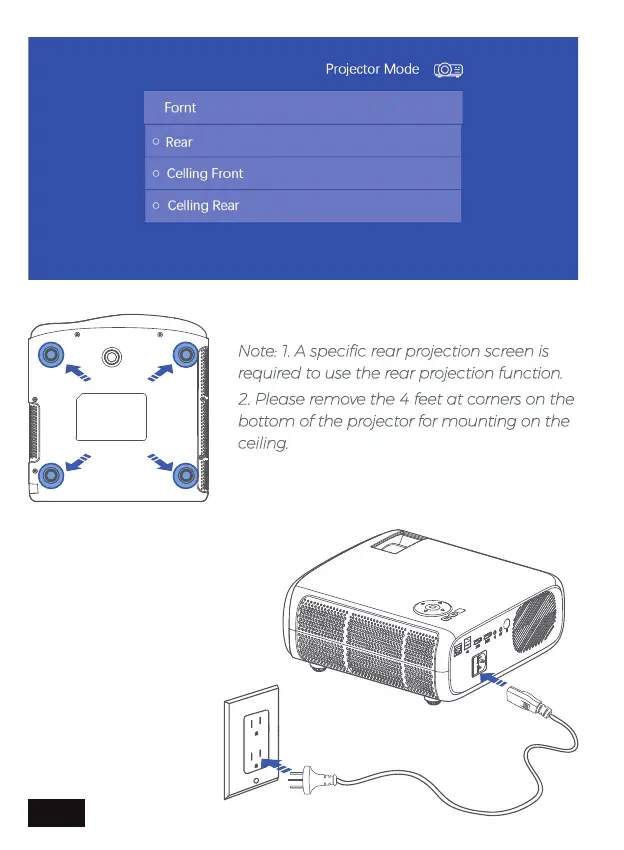 Projector Mode

Fornt

Rear

Celling Front

Celling Rear

Note: 1. A specific rear projection screen is required to use the rear projection function.
2. Please remove the 4 feet at corners on the bottom of the projector for mounting on the ceiling.