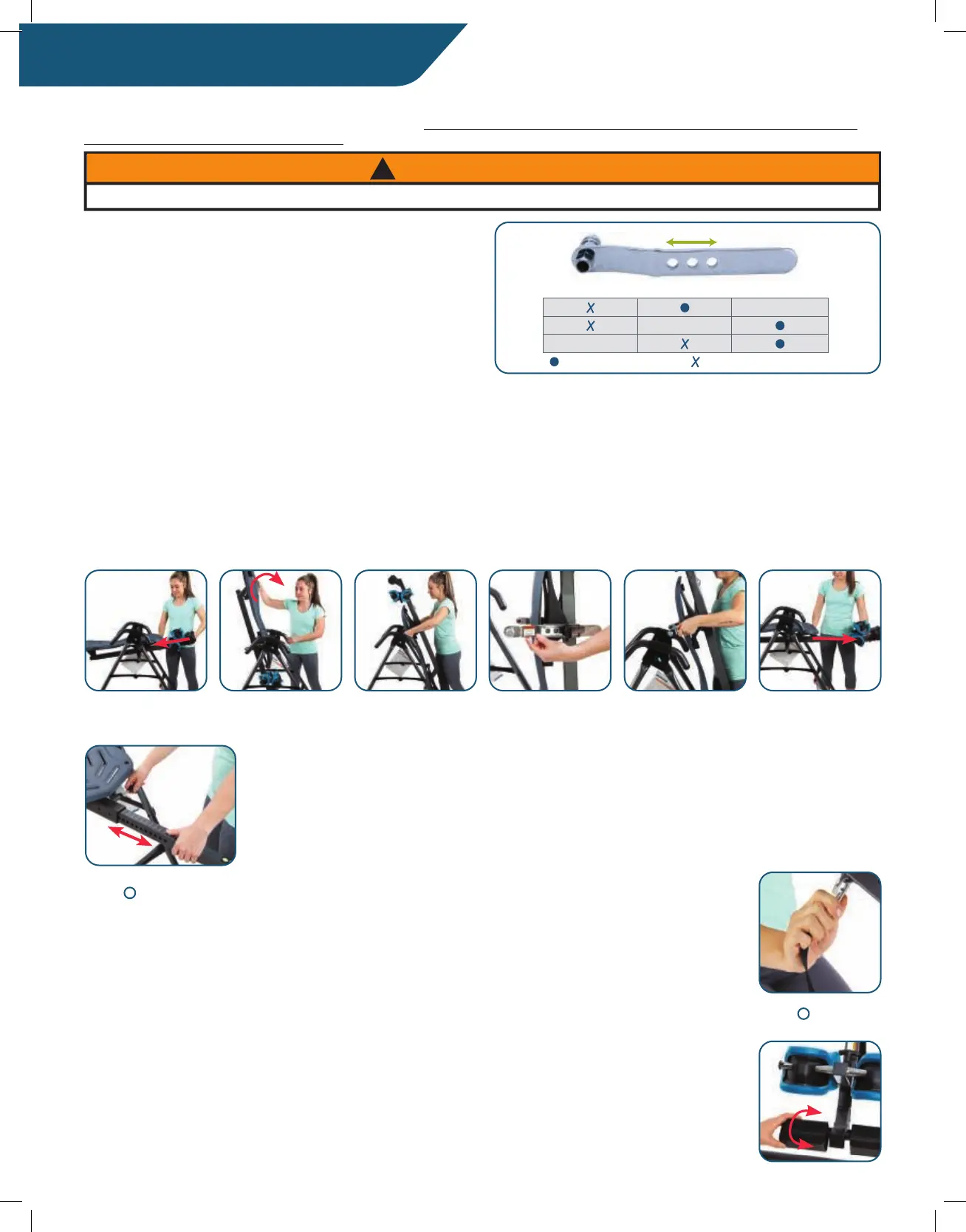 | X | ● |  |
|---|---|---|
| X |  | ● |
|  | X | ● |

● X