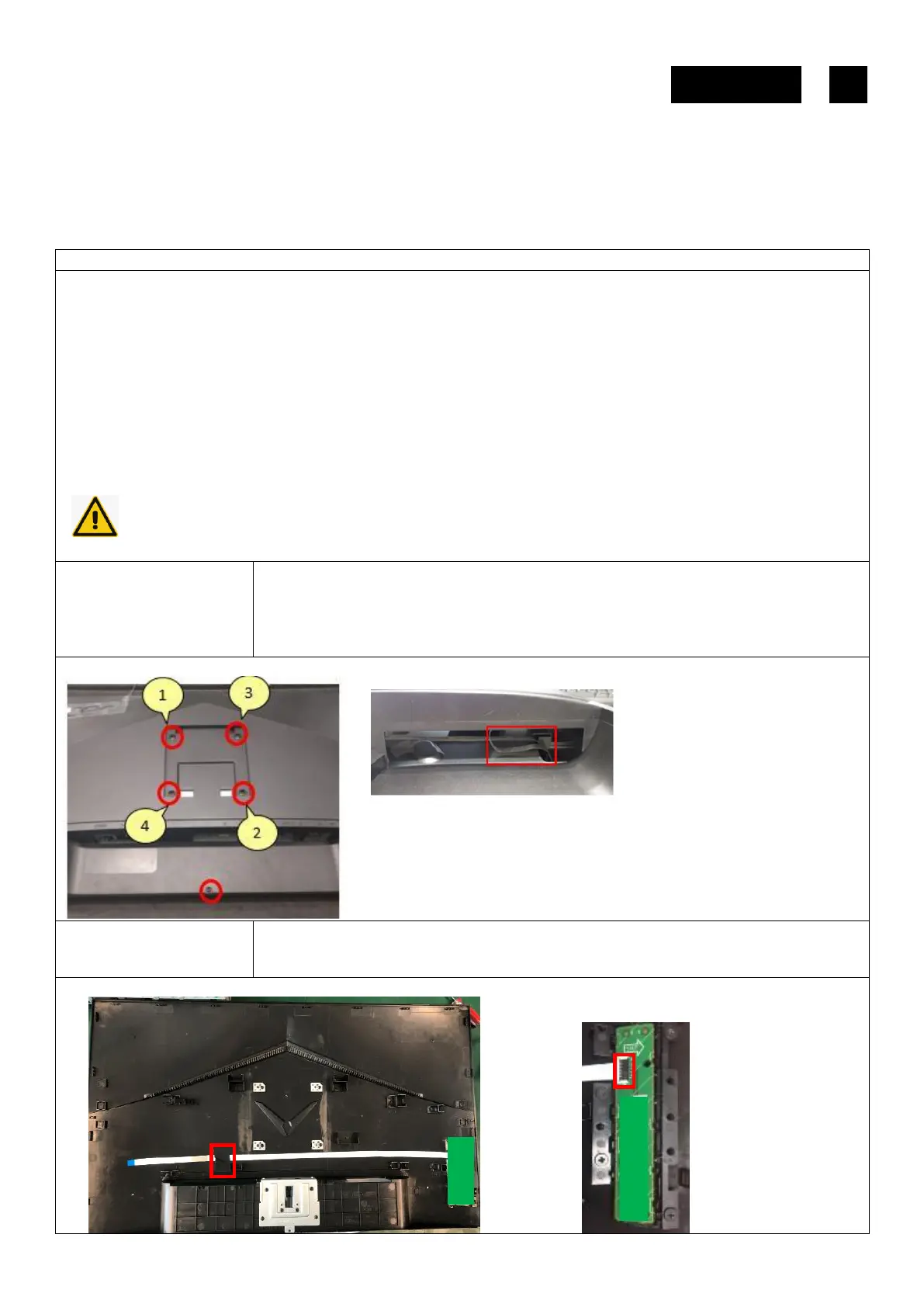 1

3

4

2