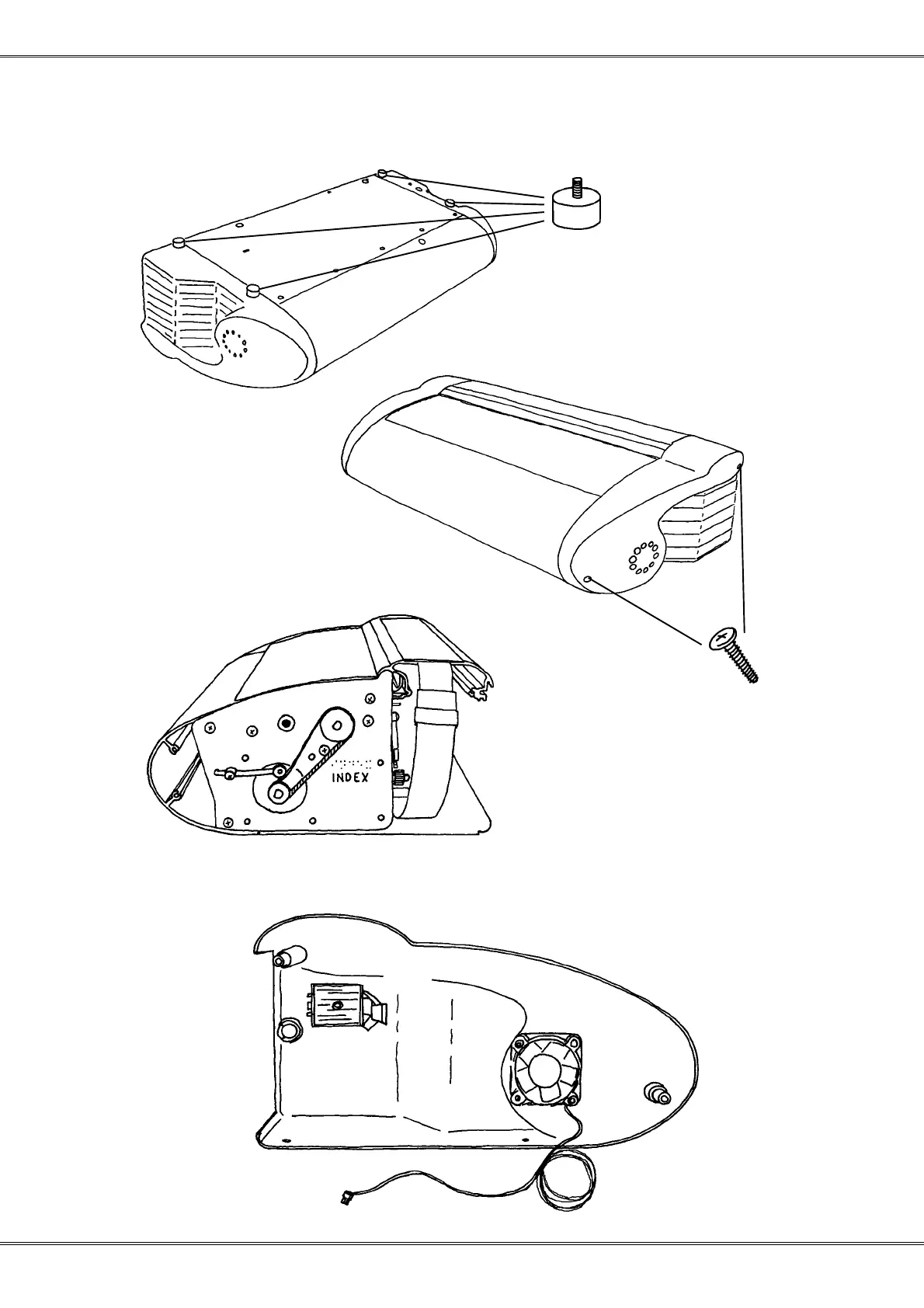 INDEX