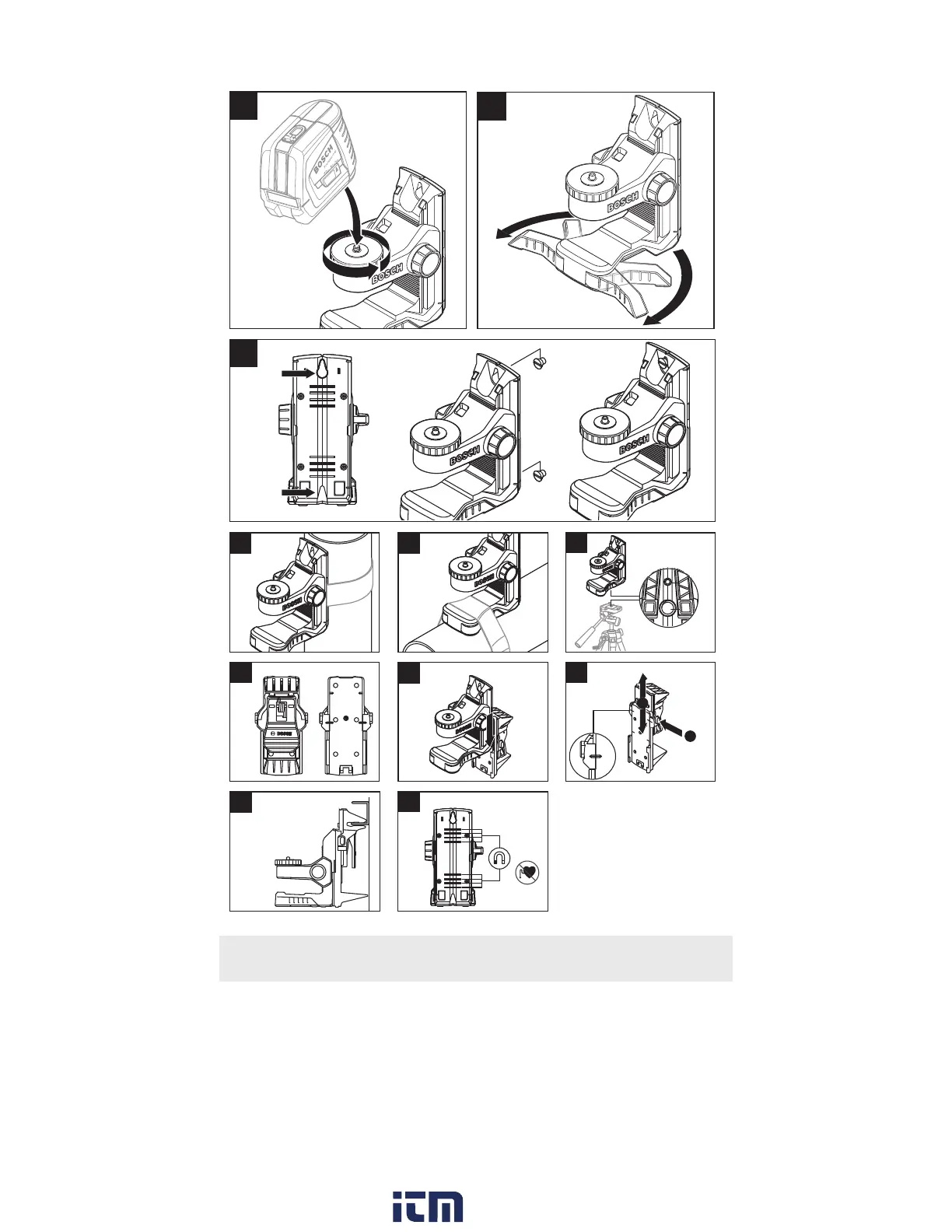 BOSCH

BOSCH

BOSCH

BOSCH

BOSCH

BOSCH

BOSCH

BOSCH

BOSCH

BOSCH

itm