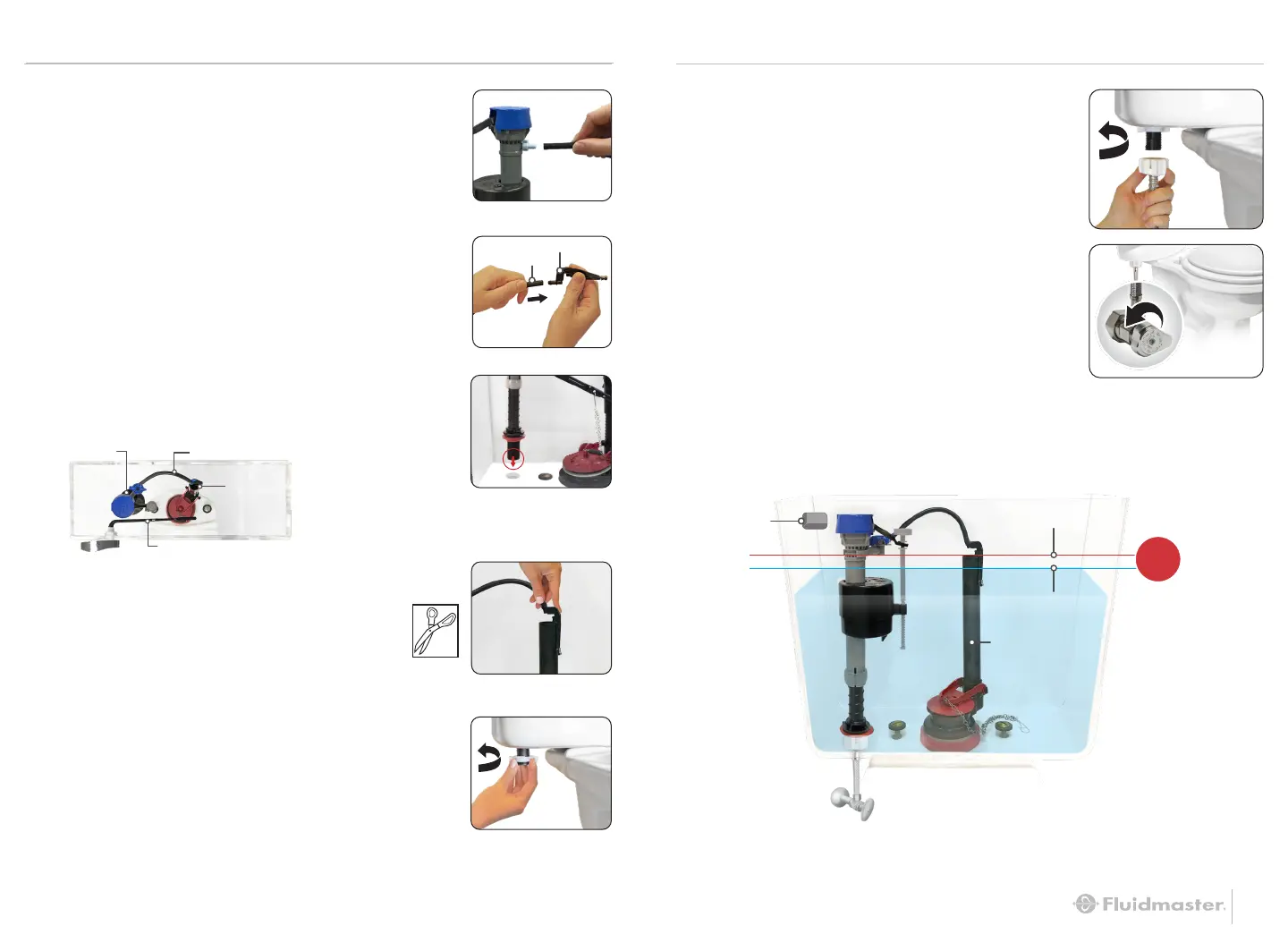 Fluidmaster.