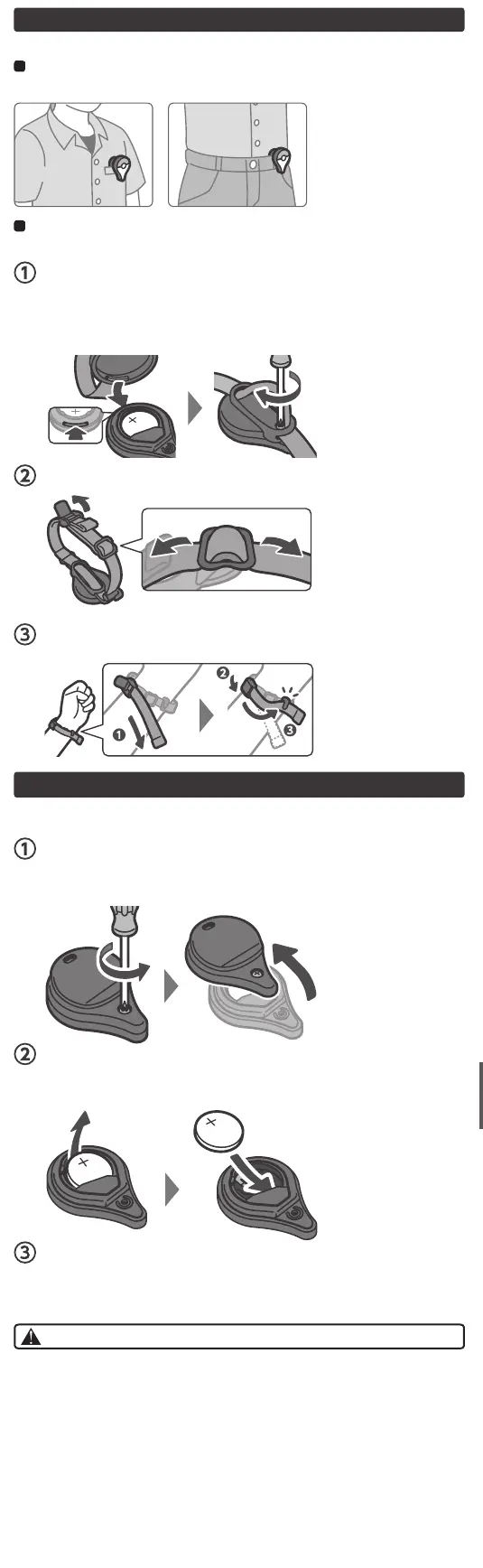 ①

②

③

①

②

③