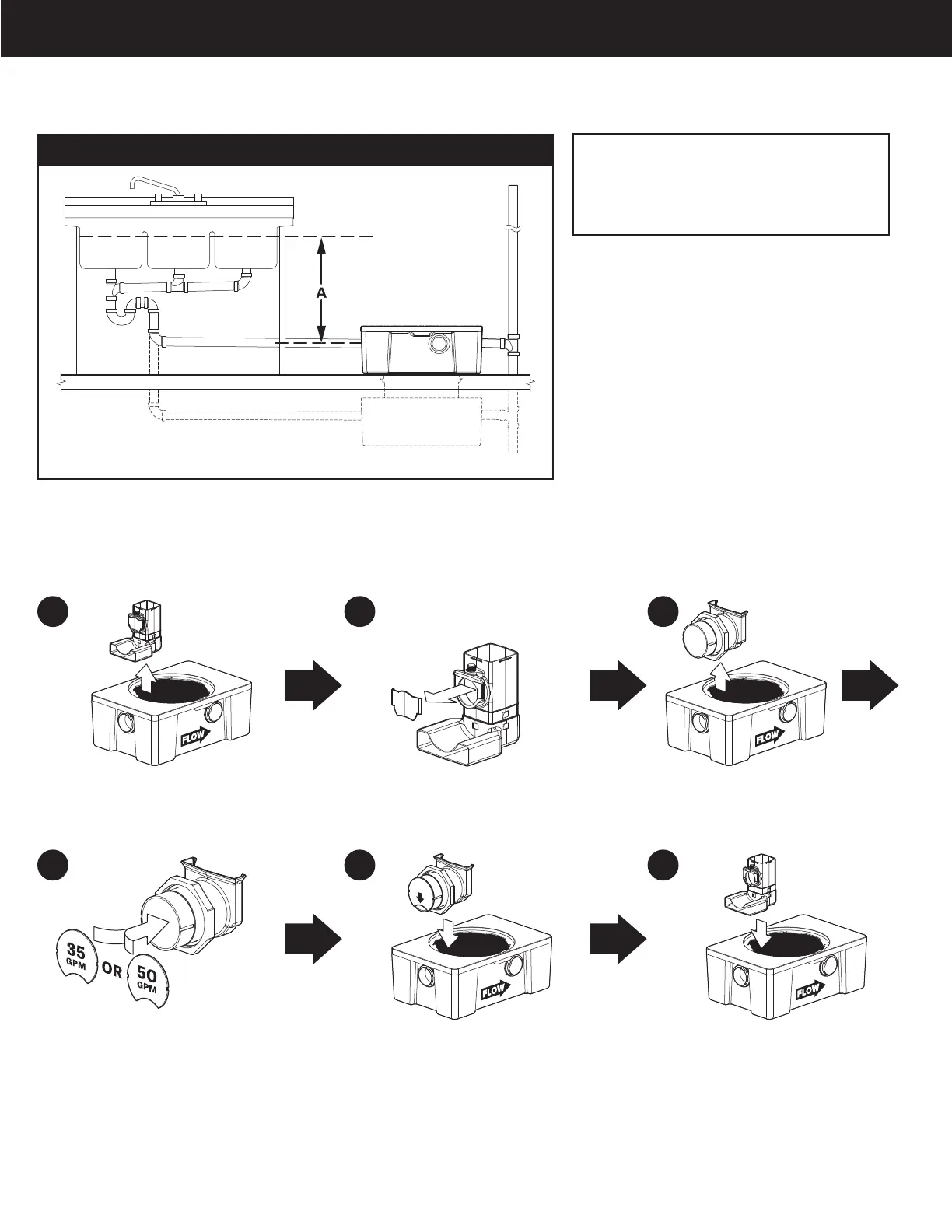 A

FLOW

FLOW

35 GPM

OR

50 GPM

FLOW

FLOW