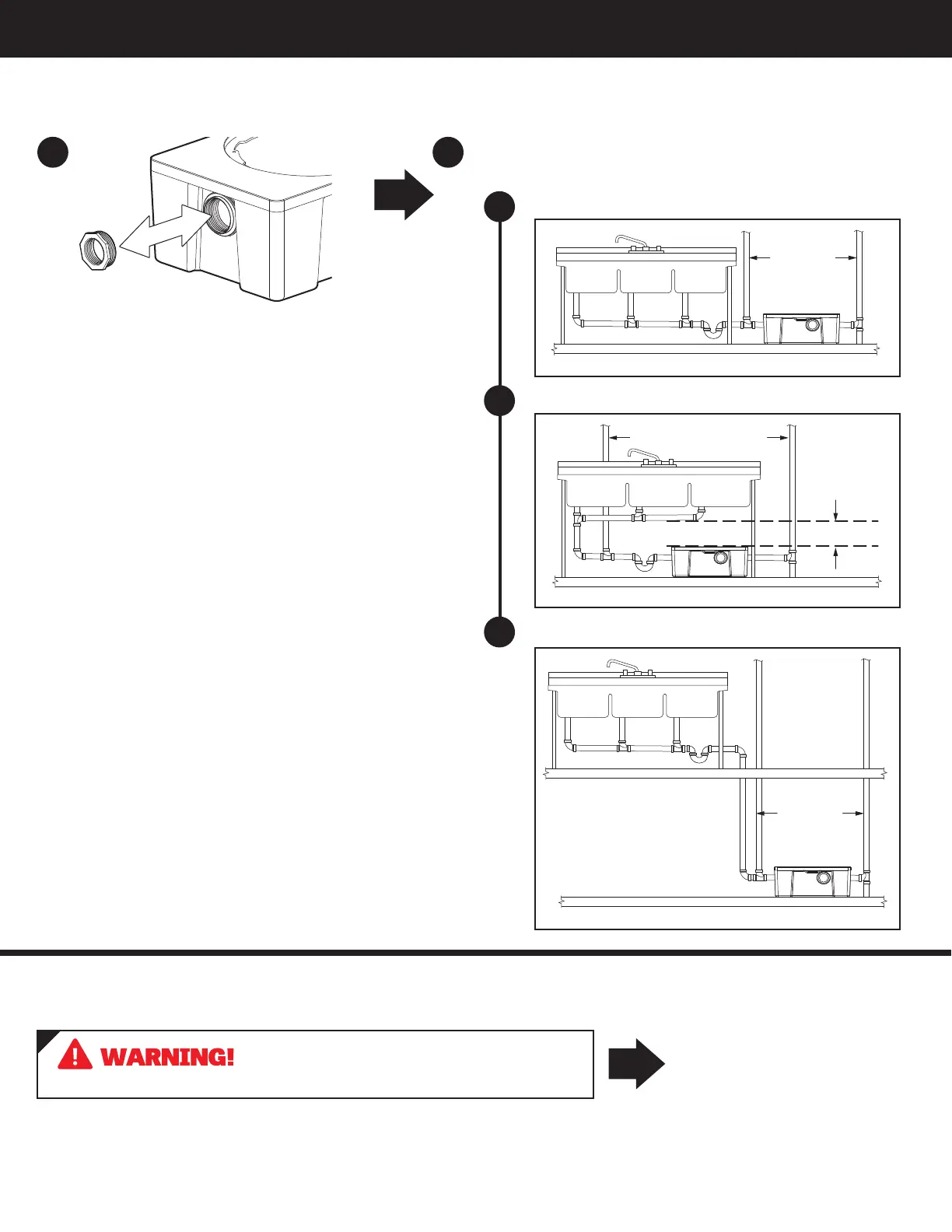 WARNING!