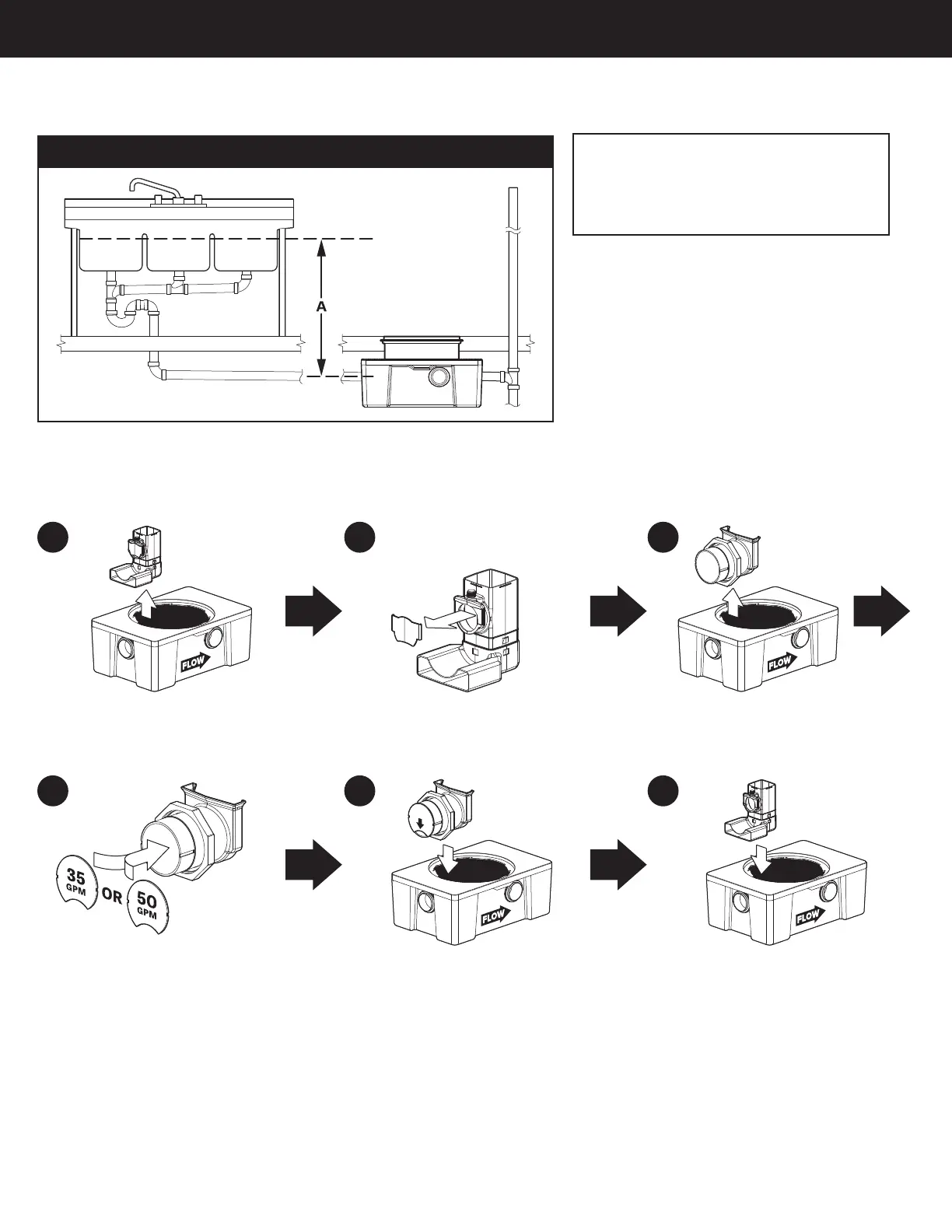 A

FLOW

FLOW

35 GPM OR 50 GPM

FLOW

FLOW