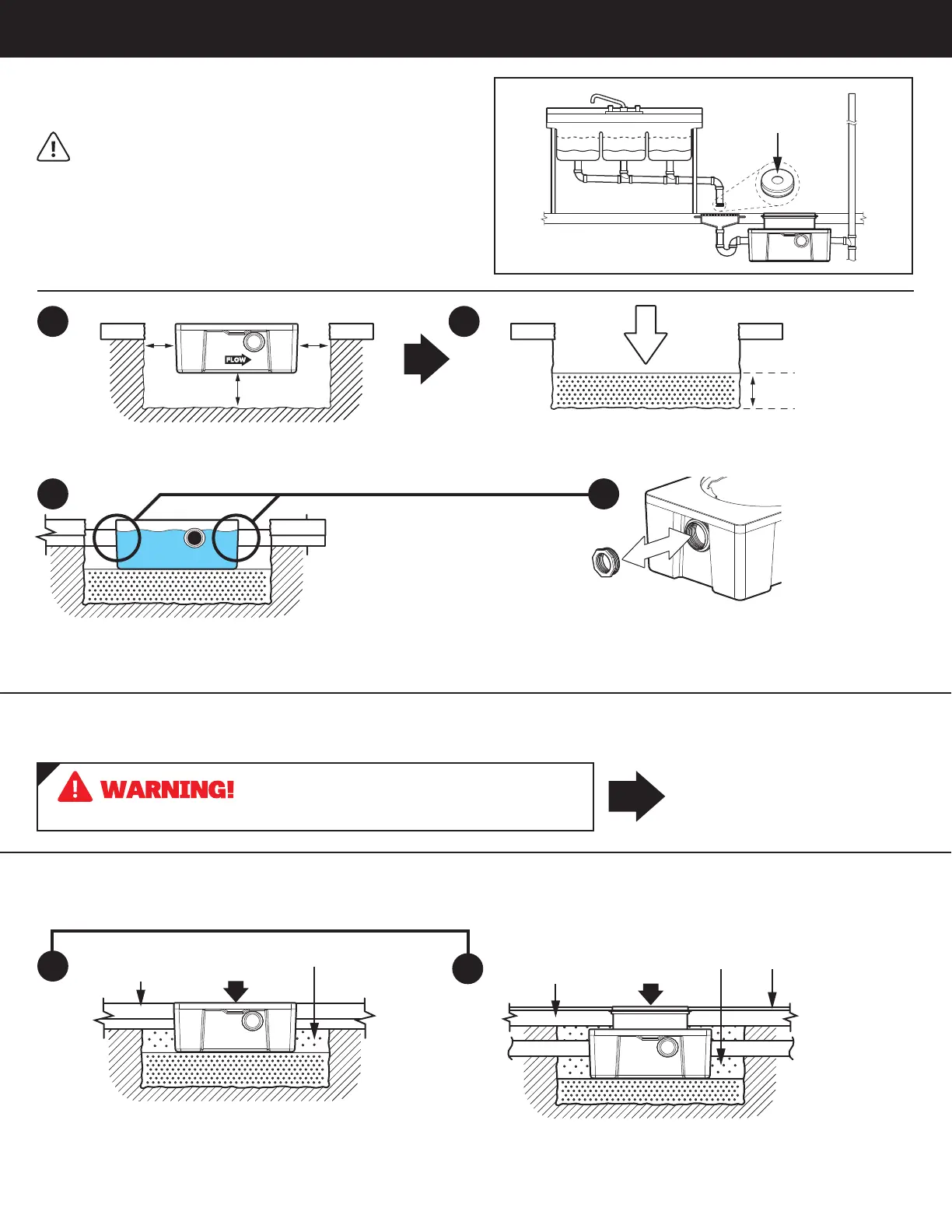 FLOW

WARNING!