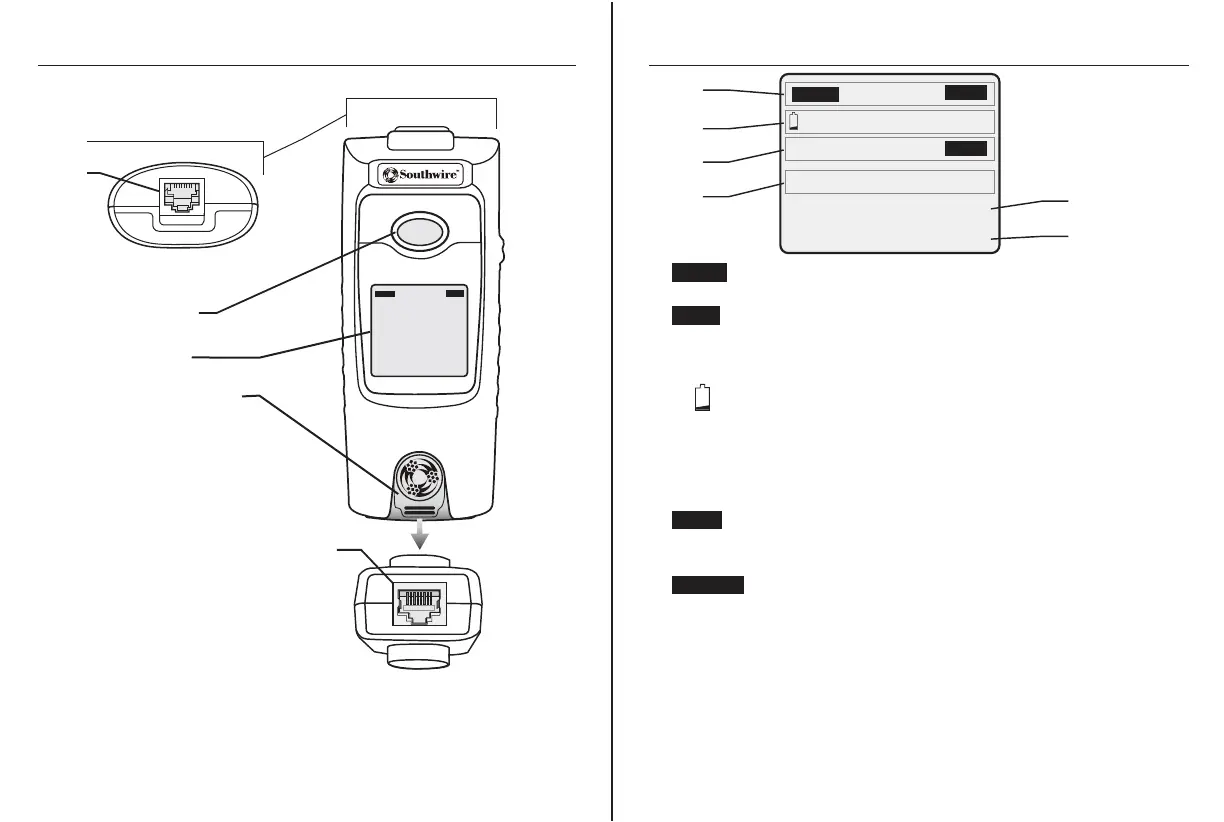 Southwire