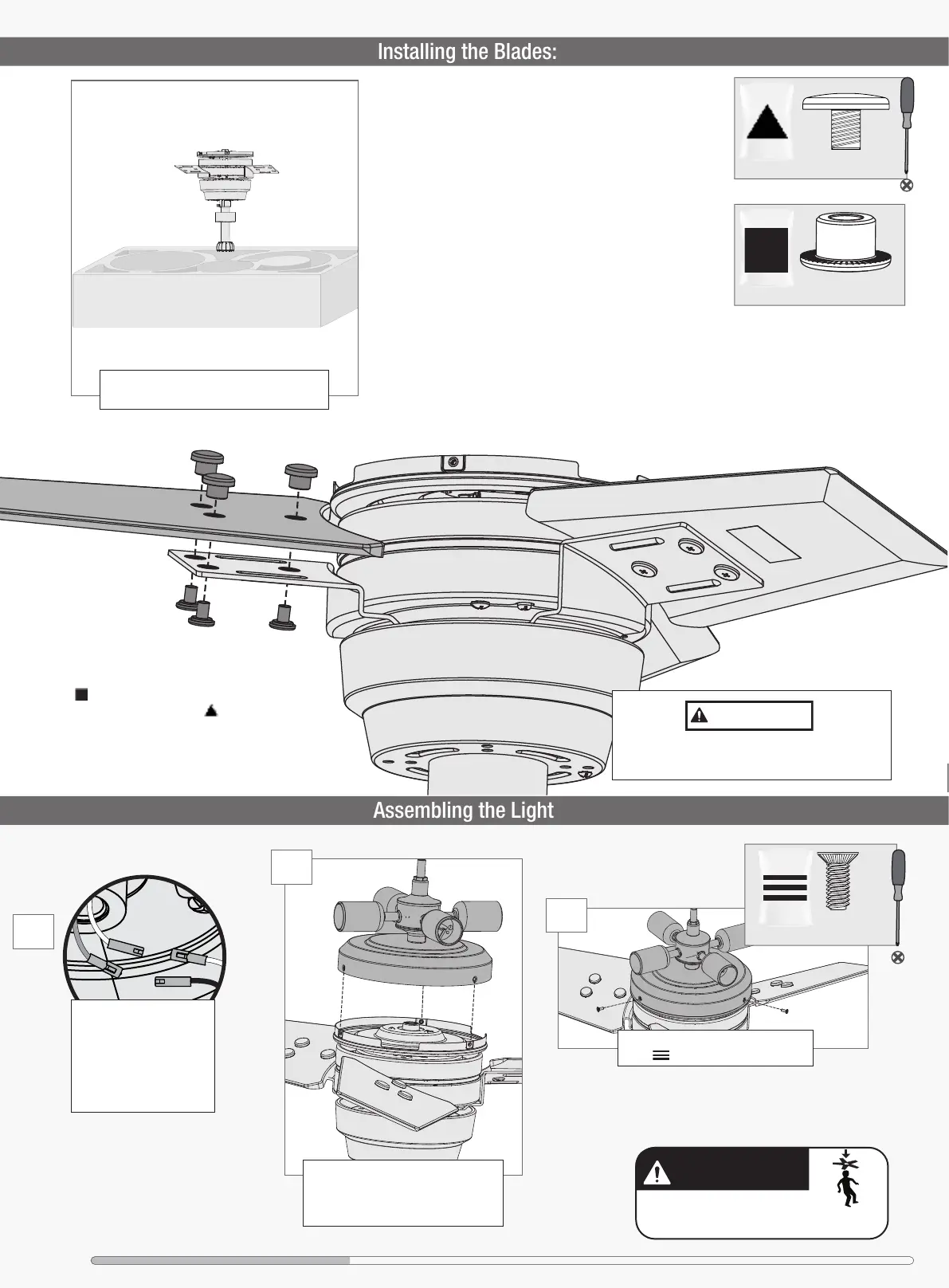 Installing the Blades:

Assembling the Light