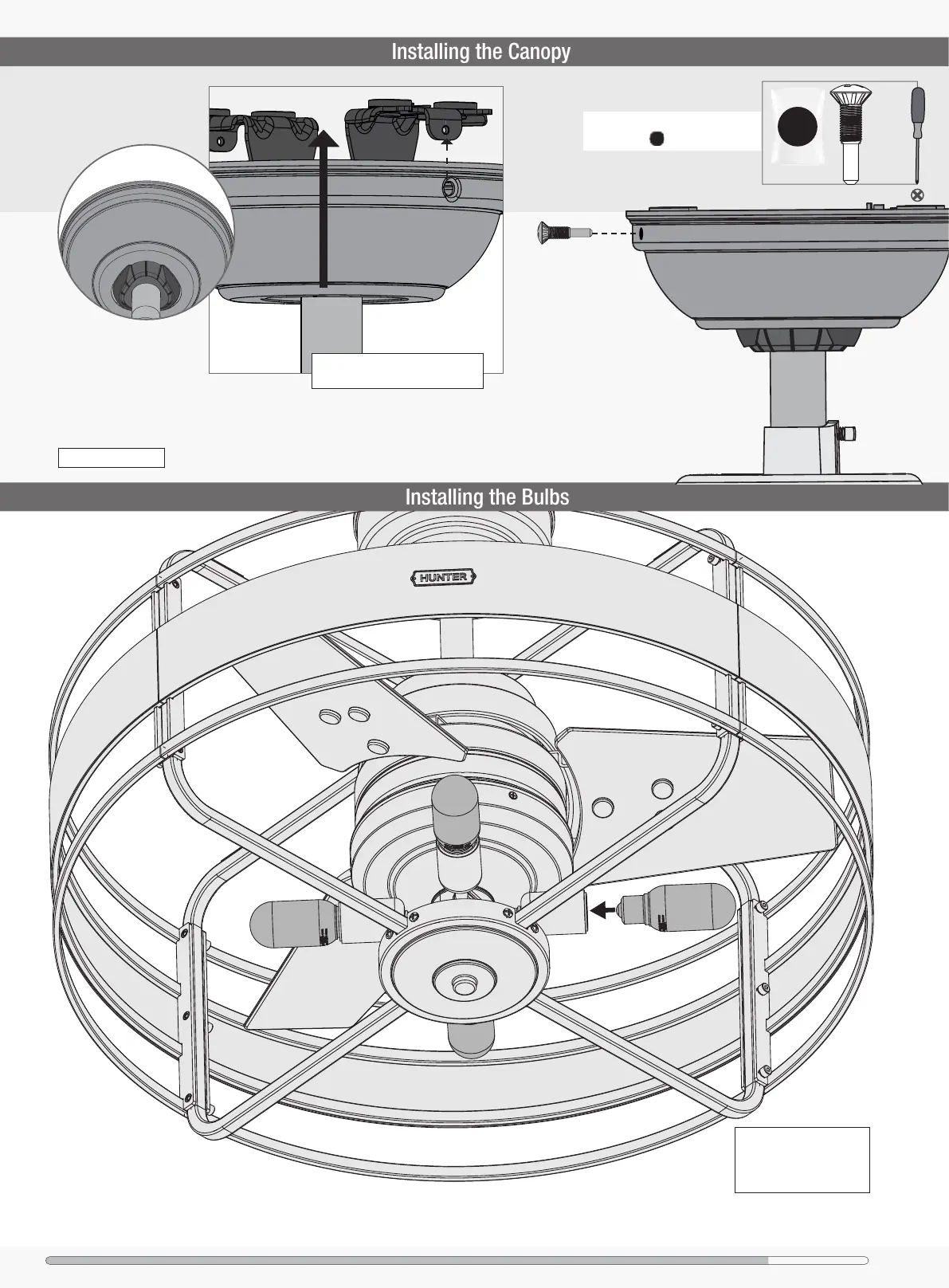 Installing the Canopy

Installing the Bulbs

HUNTER