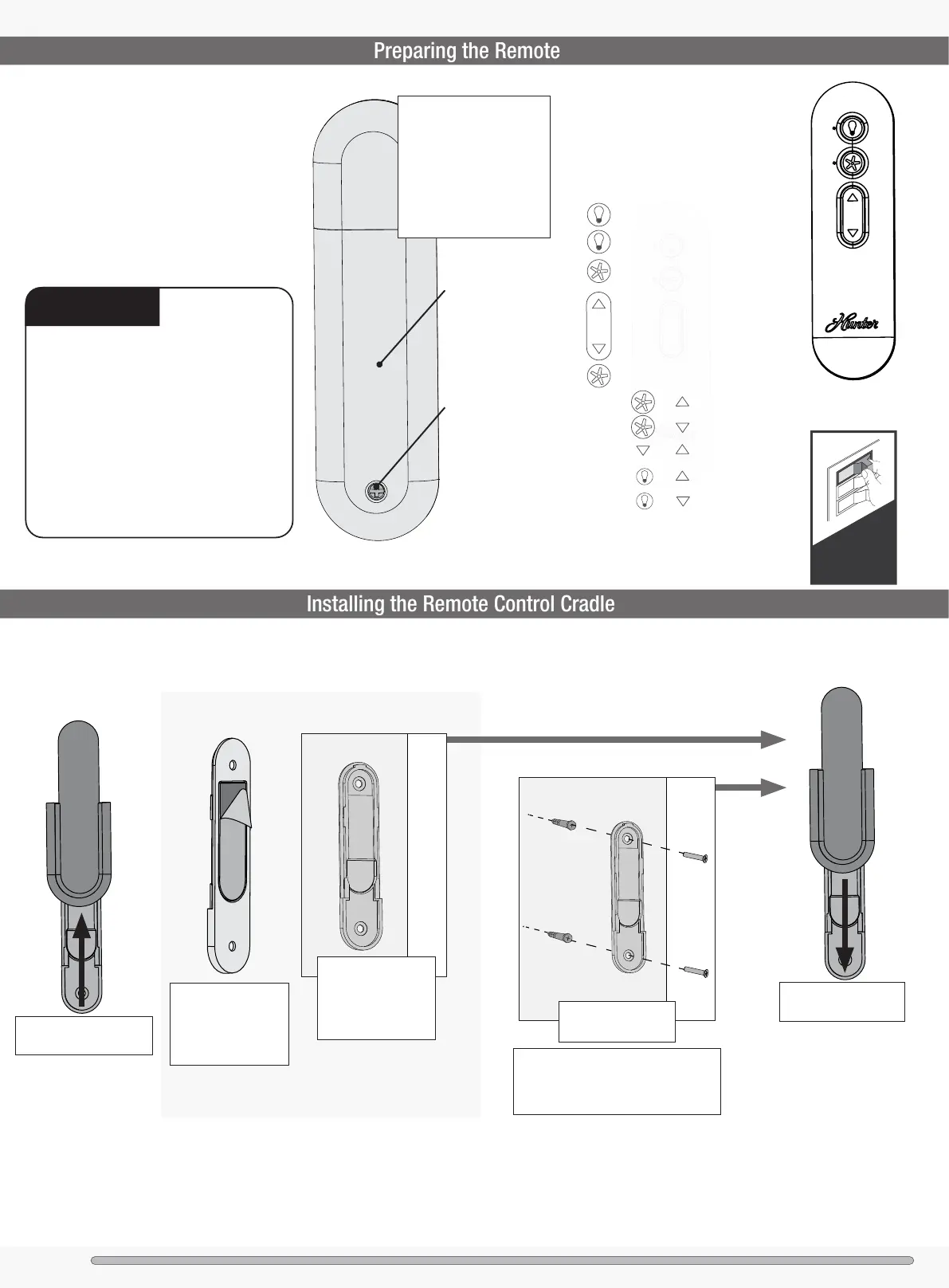 Preparing the Remote

Hunter

Installing the Remote Control Cradle