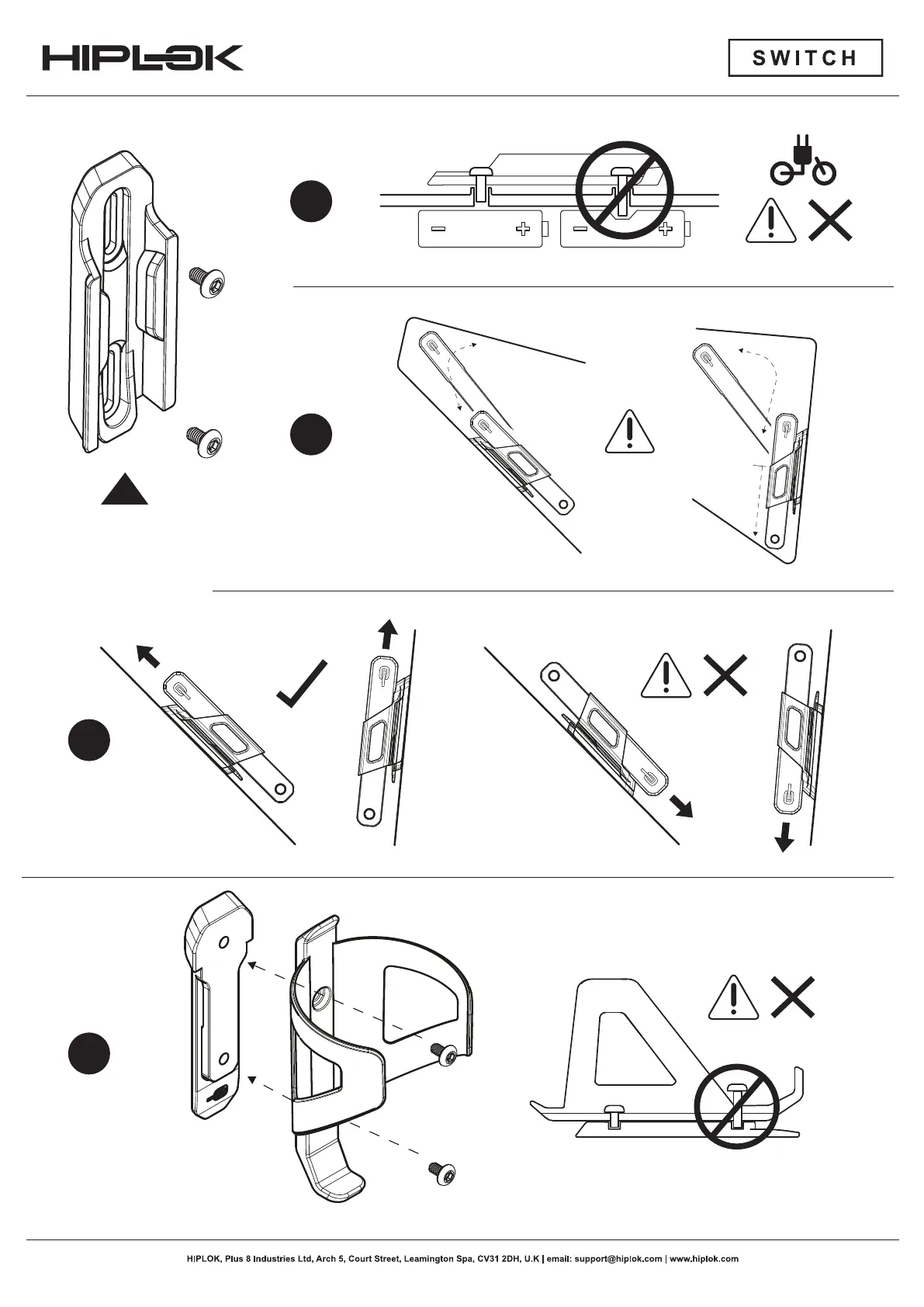 HIPLOK

SWITCH

HIPLOK, Plus 8 Industries Ltd, Arch 5, Court Street, Leamington Spa, CV31 2DH, U.K | email: support@hiplok.com | www.hiplok.com