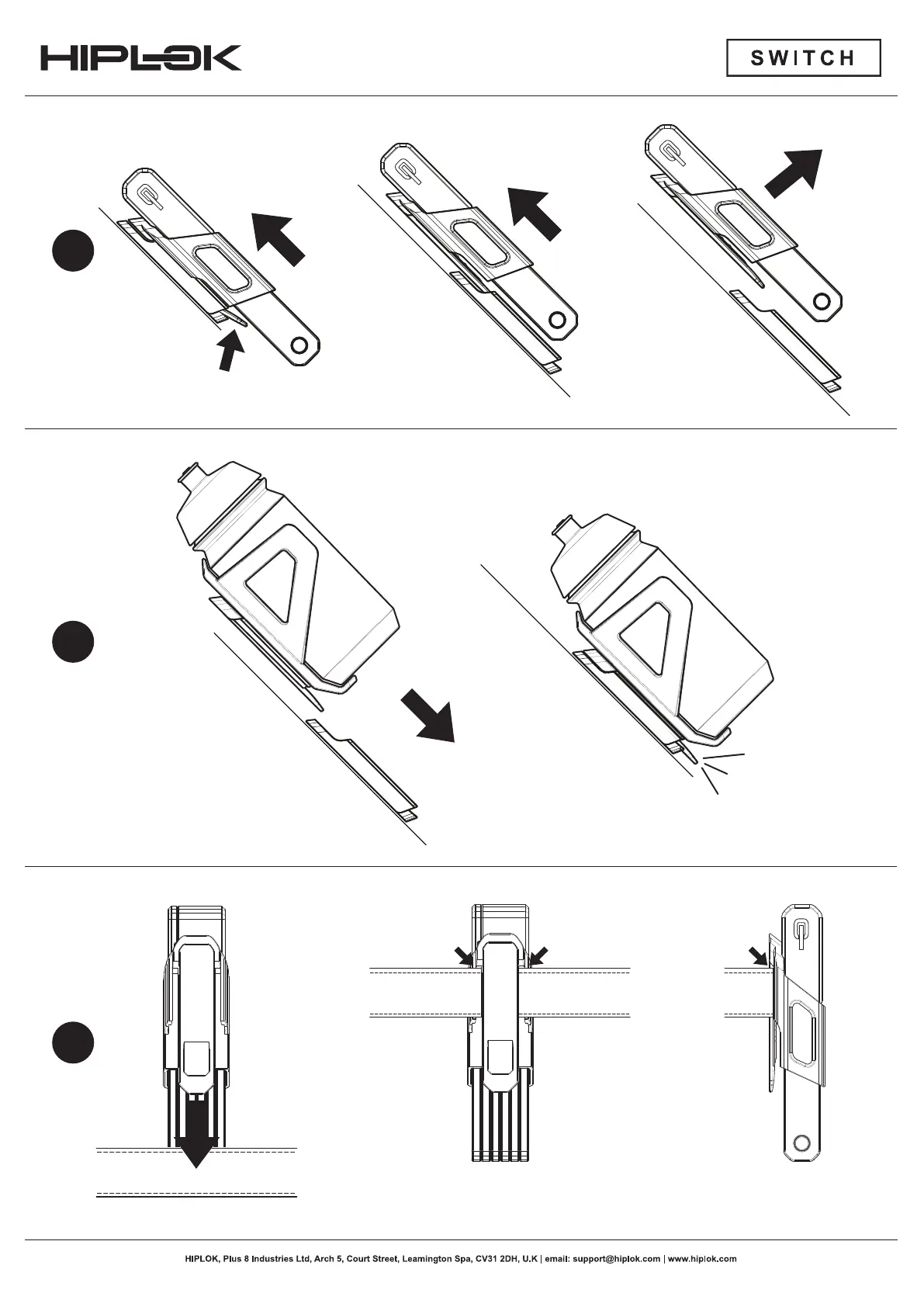 HIPLOK

SWITCH

HIPLOK, Plus 8 Industries Ltd, Arch 5, Court Street, Leamington Spa, CV31 2DH, U.K | email: support@hiplok.com | www.hiplok.com