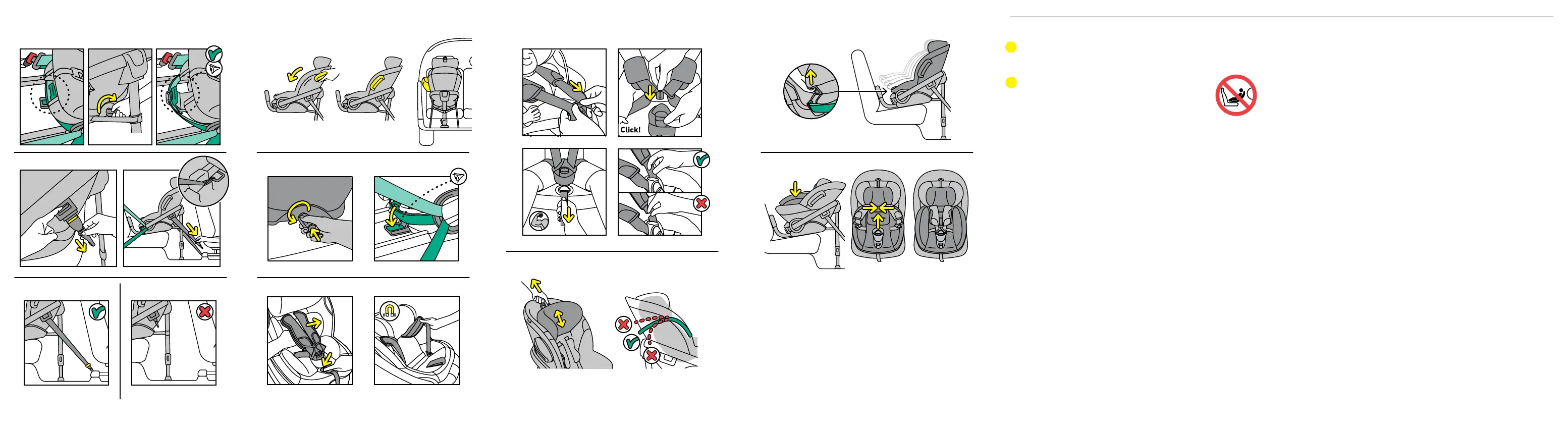 Click!