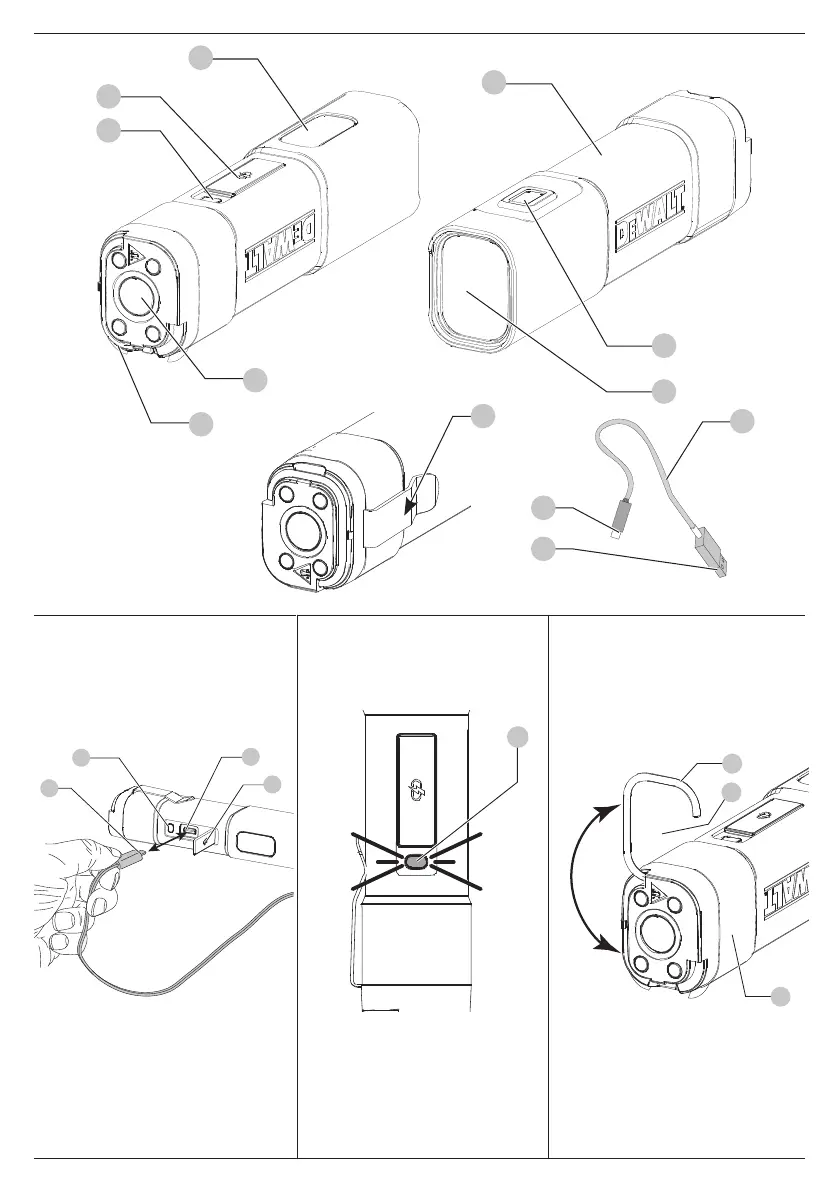 DEWALT

DEWALT

DEWALT