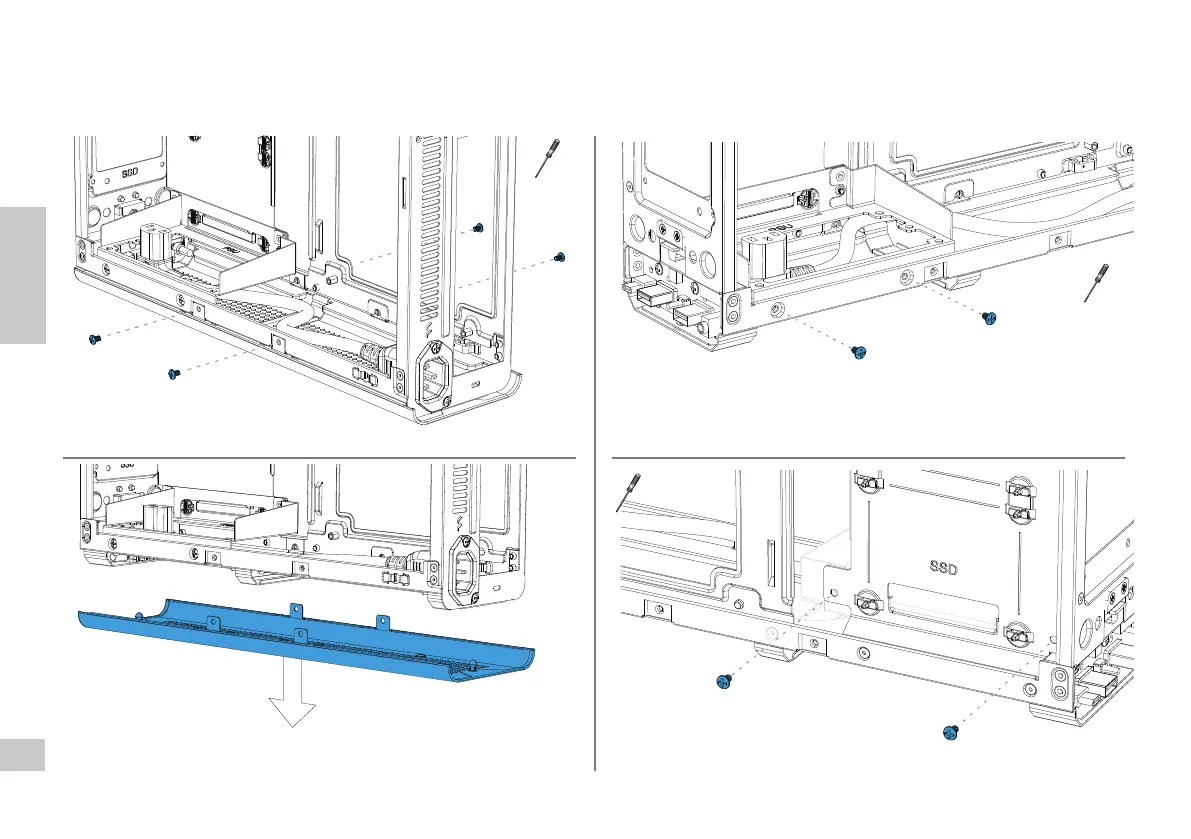 SSD

SSD