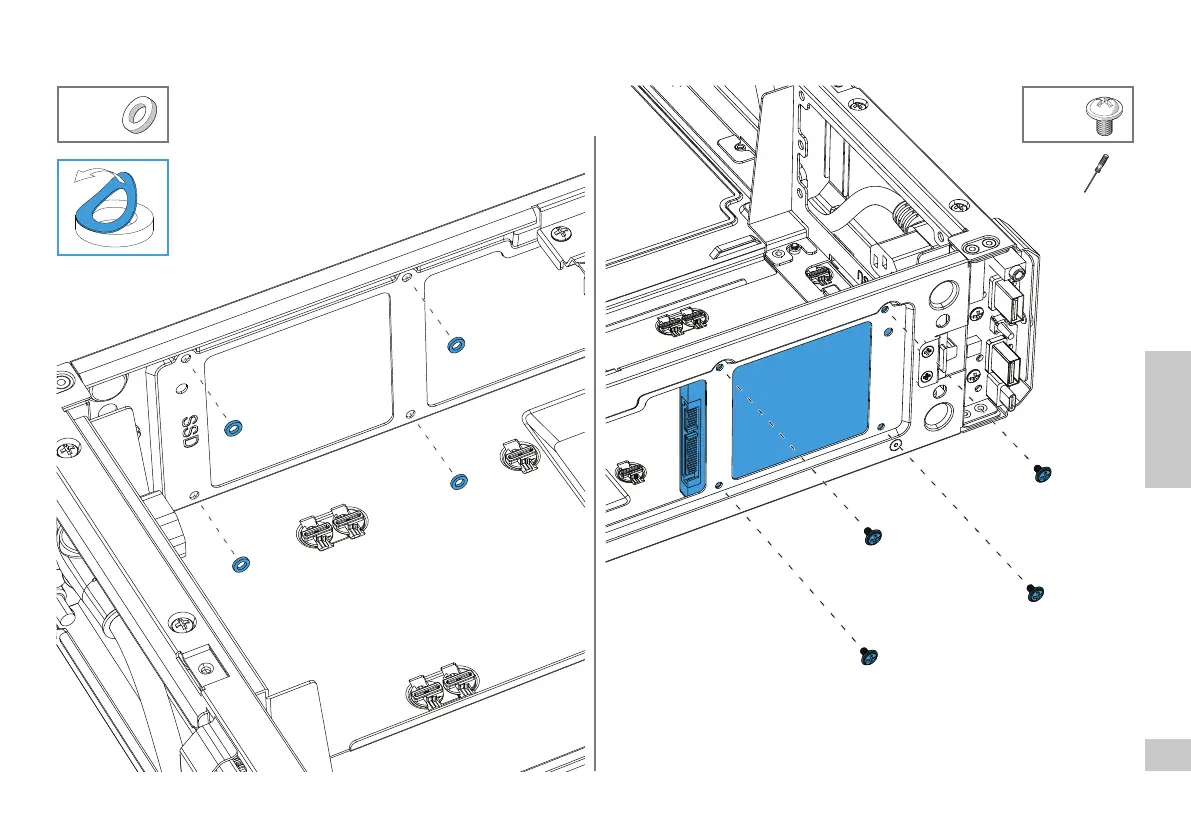 SSD