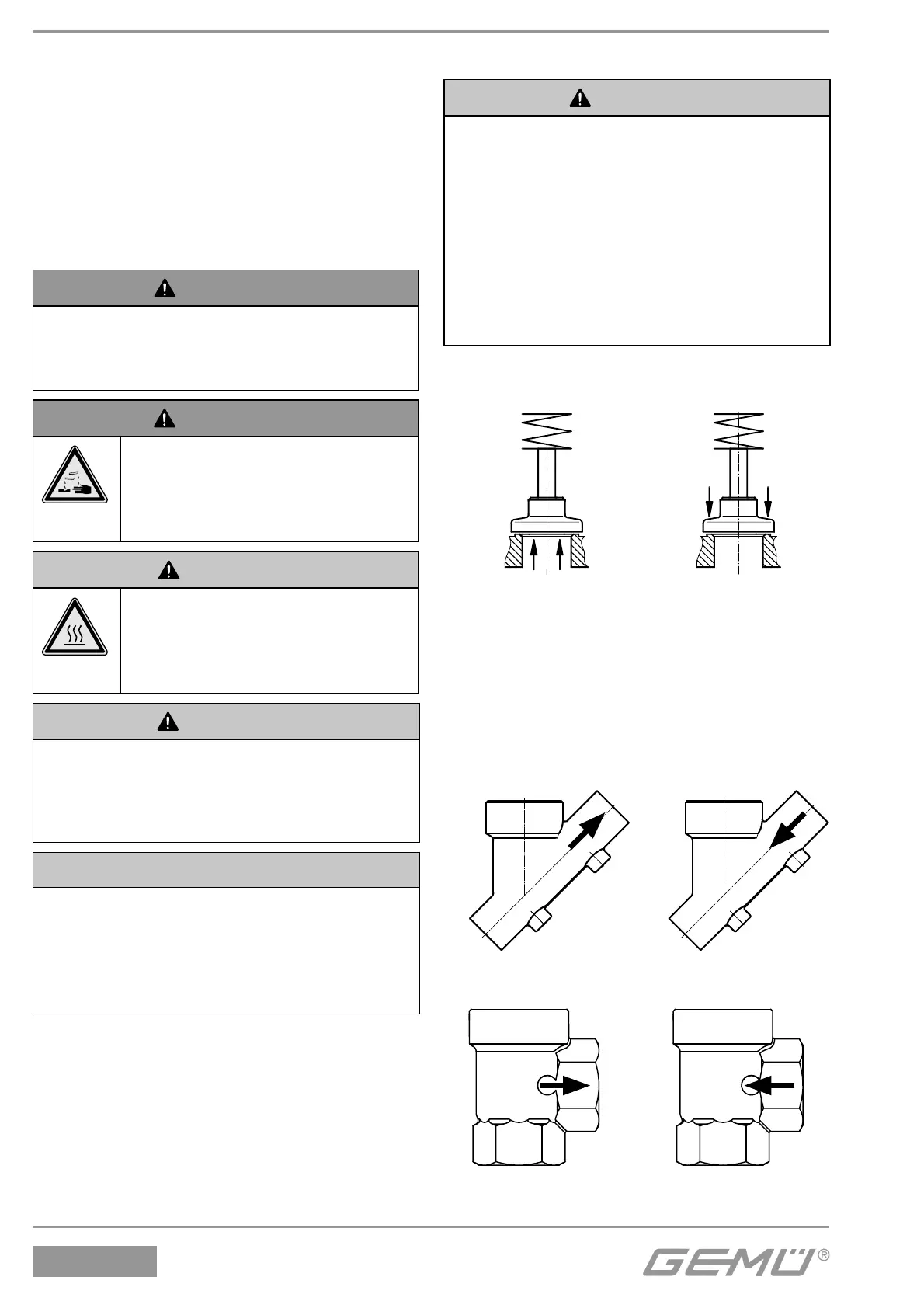 GEMÜ®