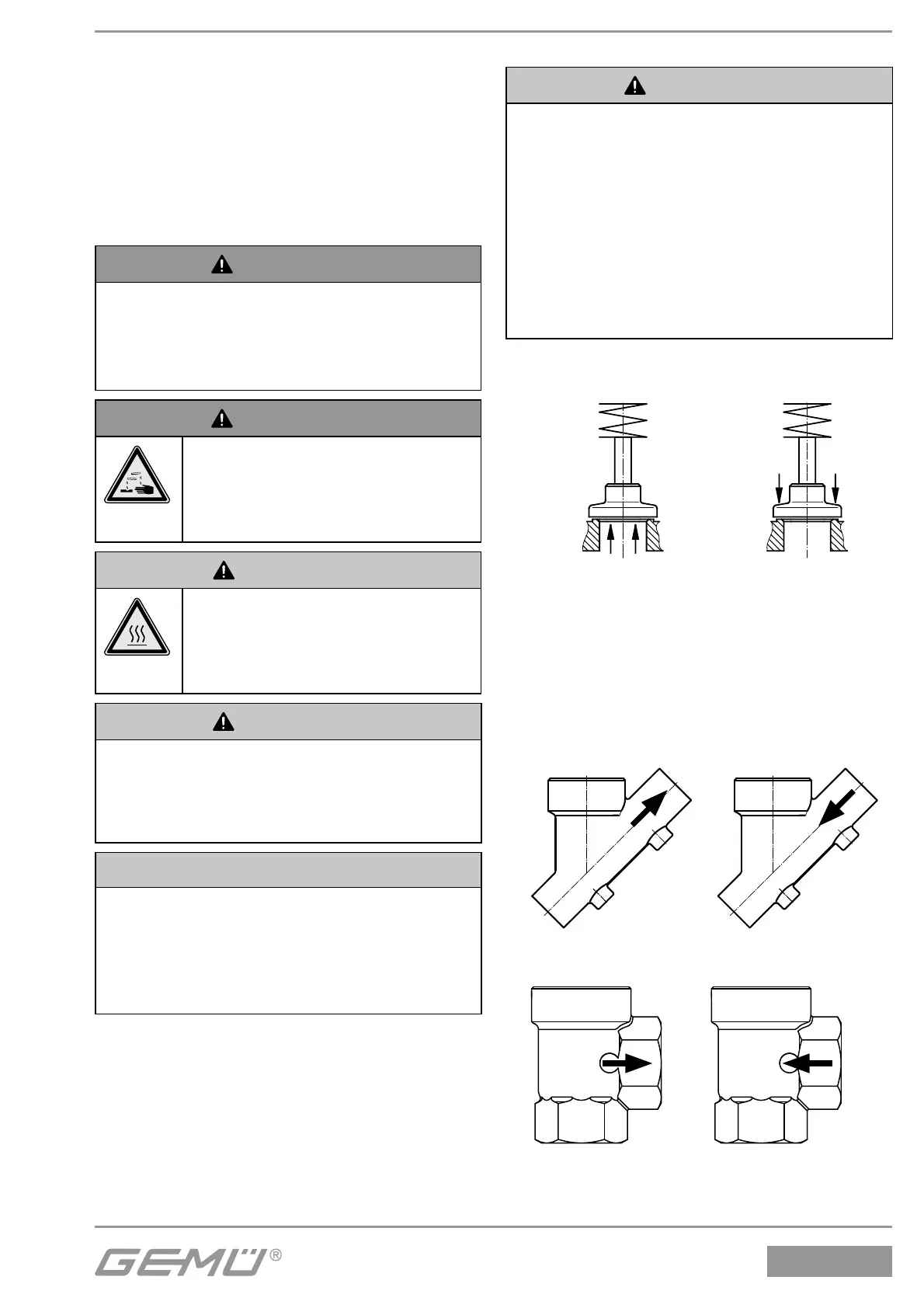 GEMÜ®