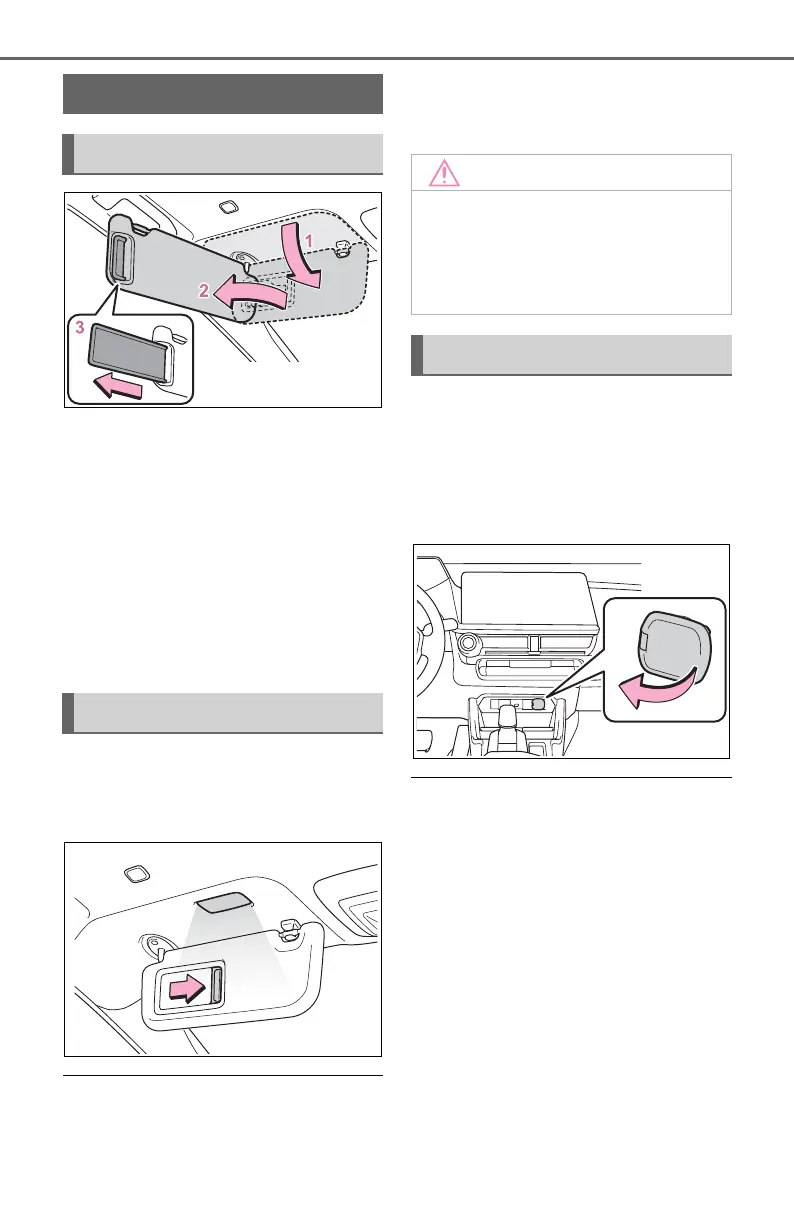 1
2
3