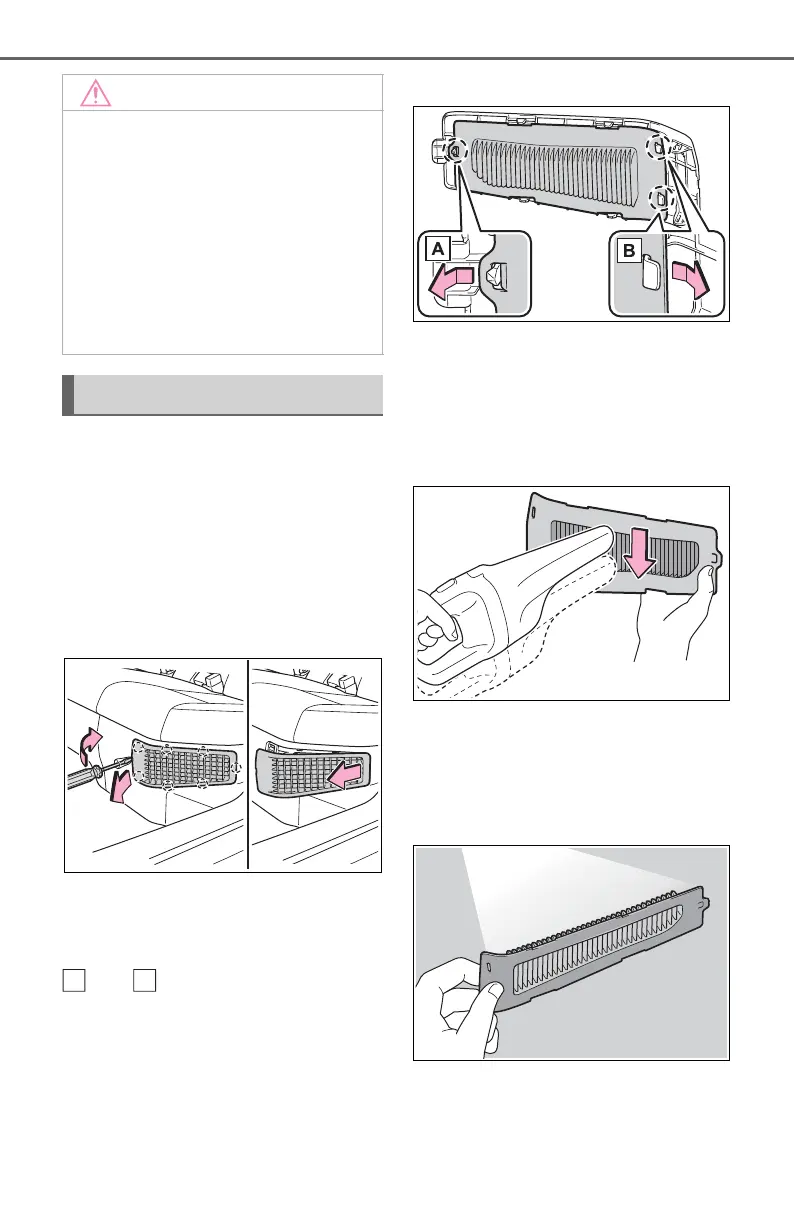 A

B