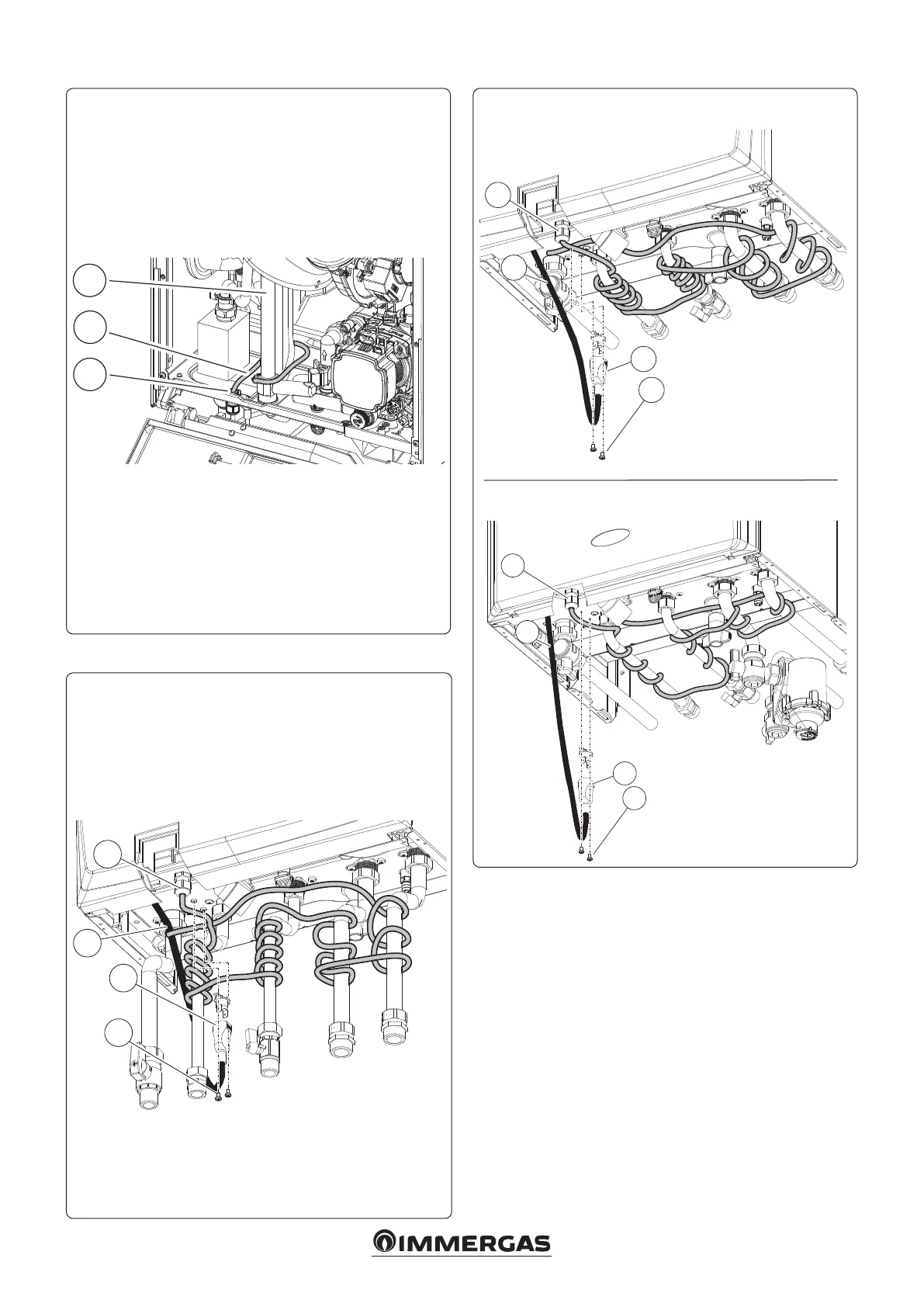 IMMERGAS