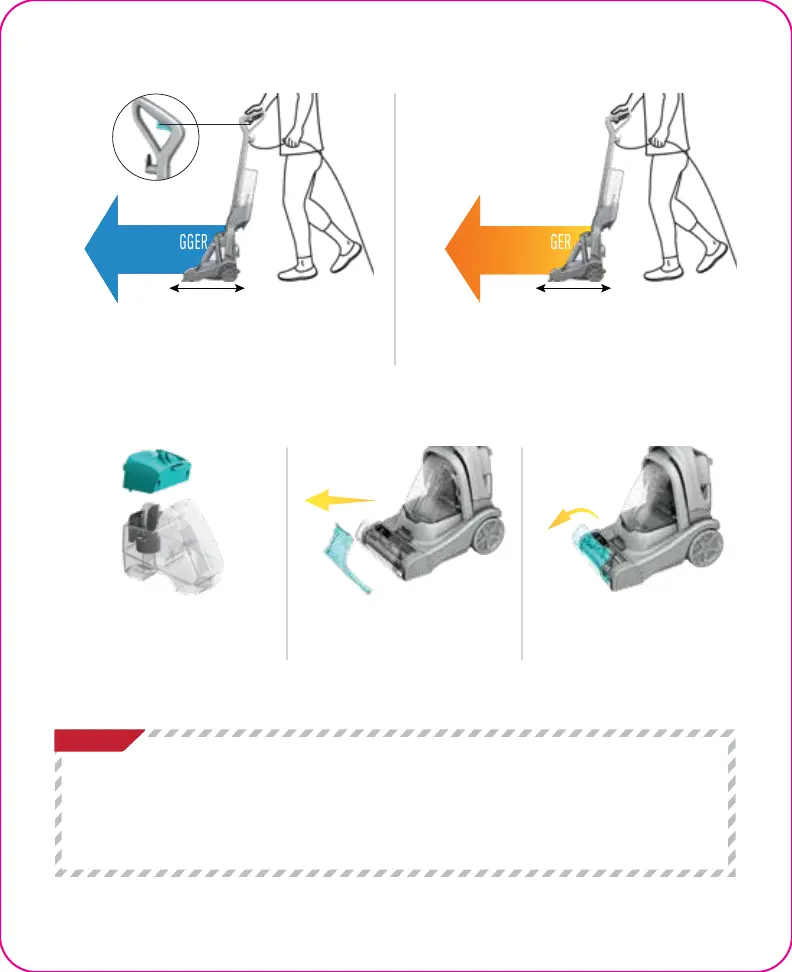 GGER

GER