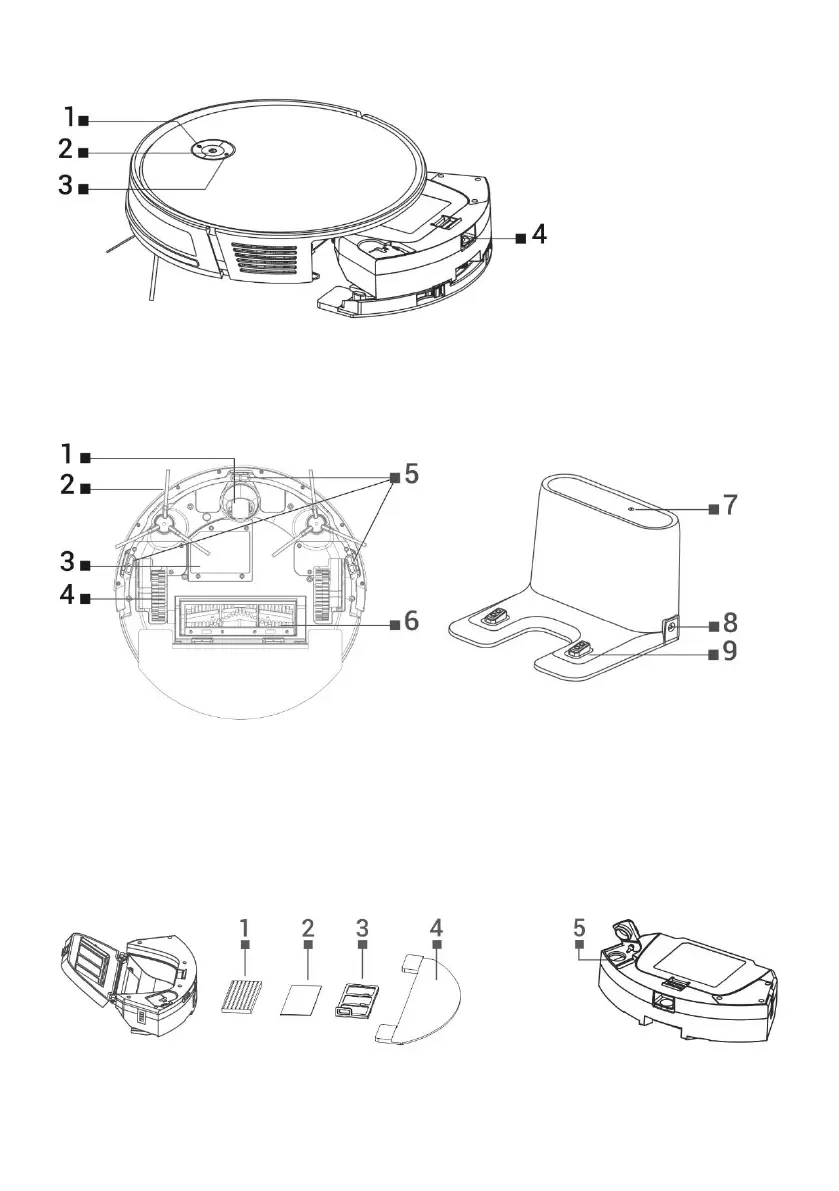 1
2
3
4

1
2
3
4
5
6

7
8
9

1
2
3
4

5