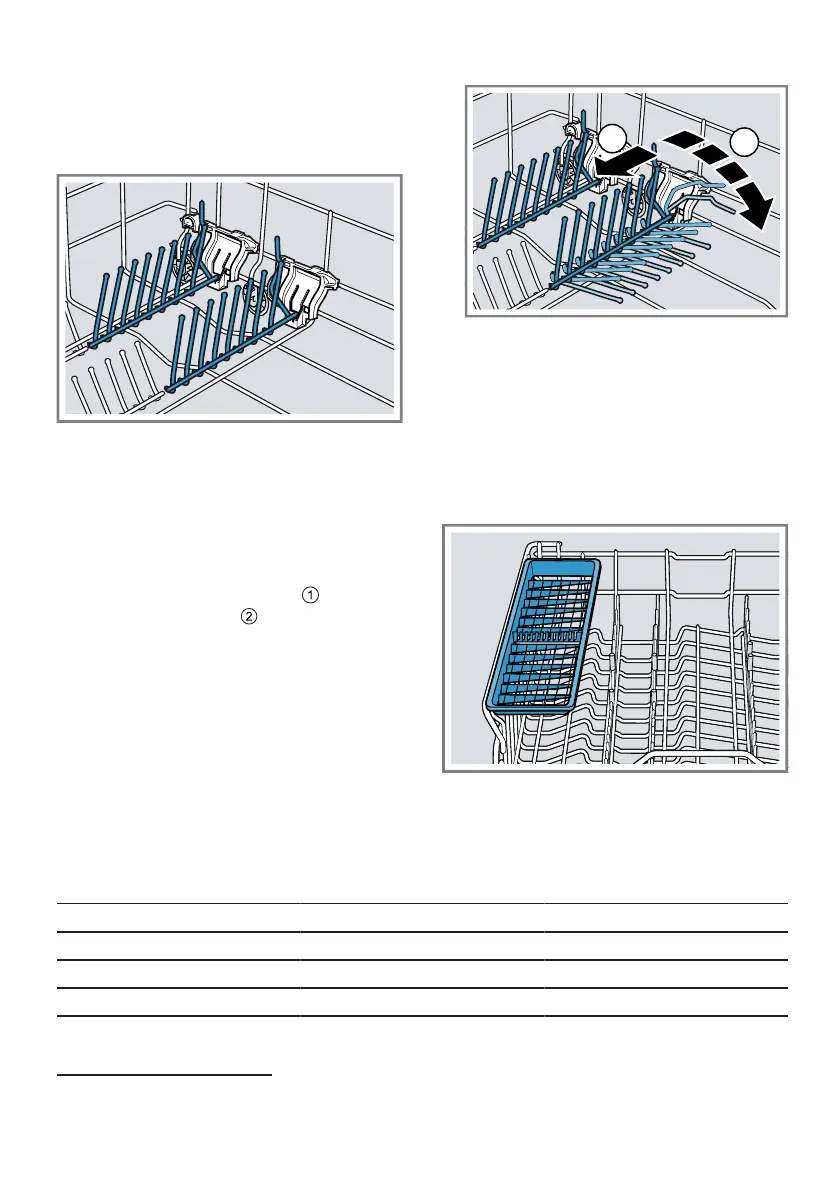 ①
②