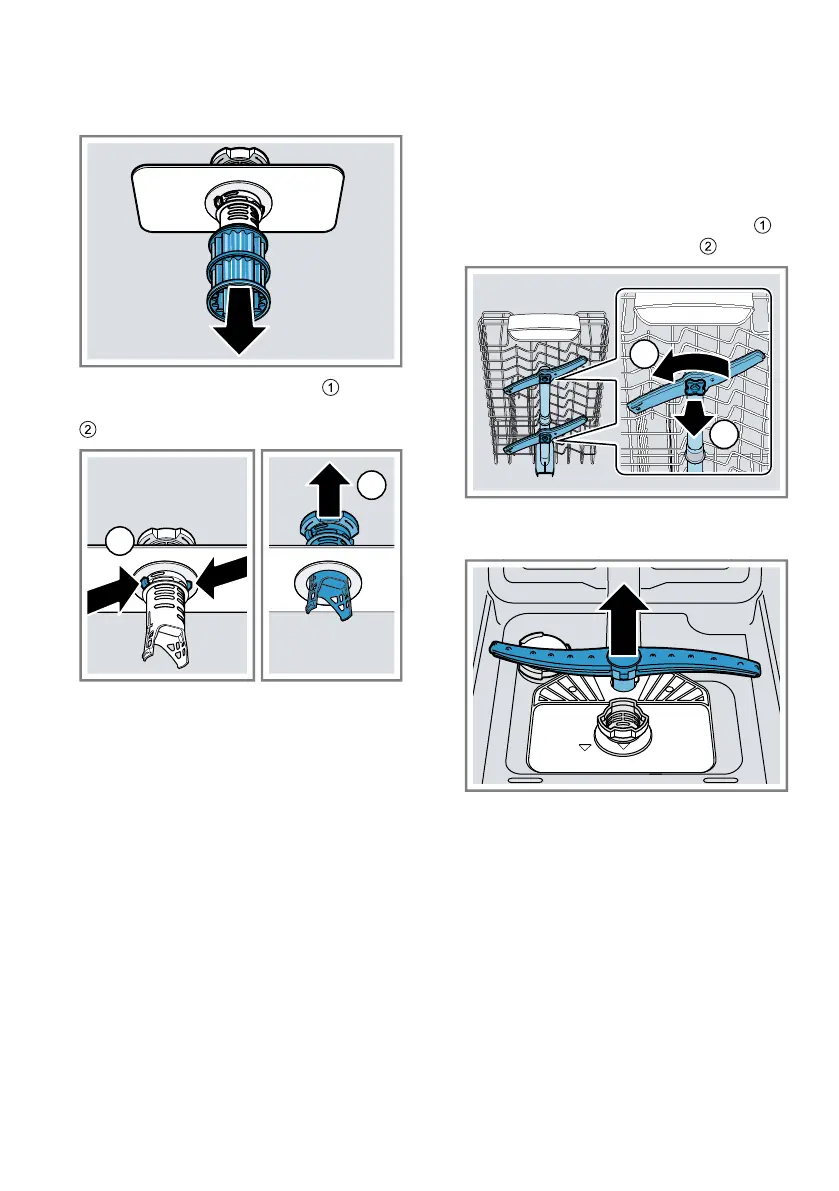 ①

②

①

②