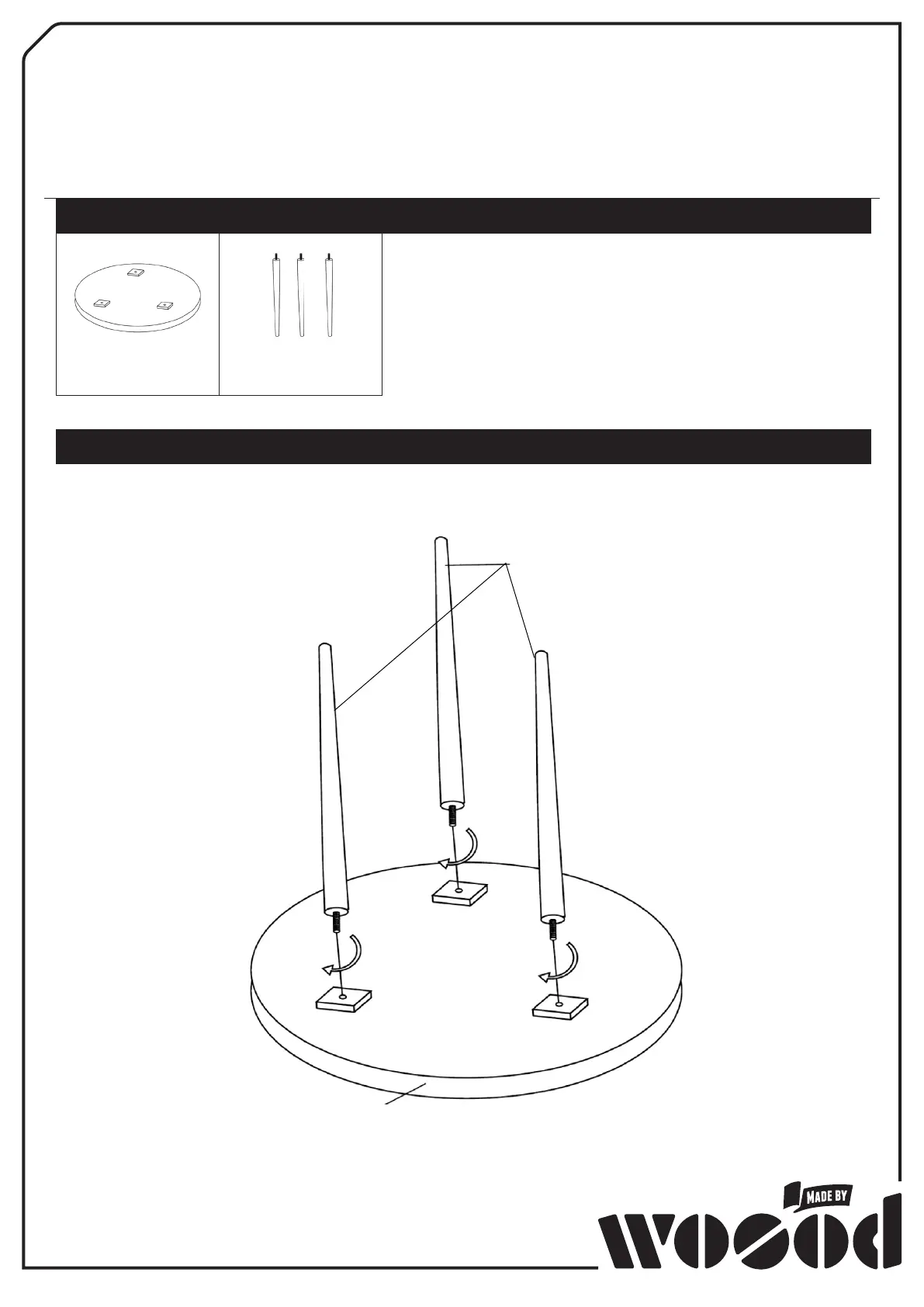 MADE BY
wood