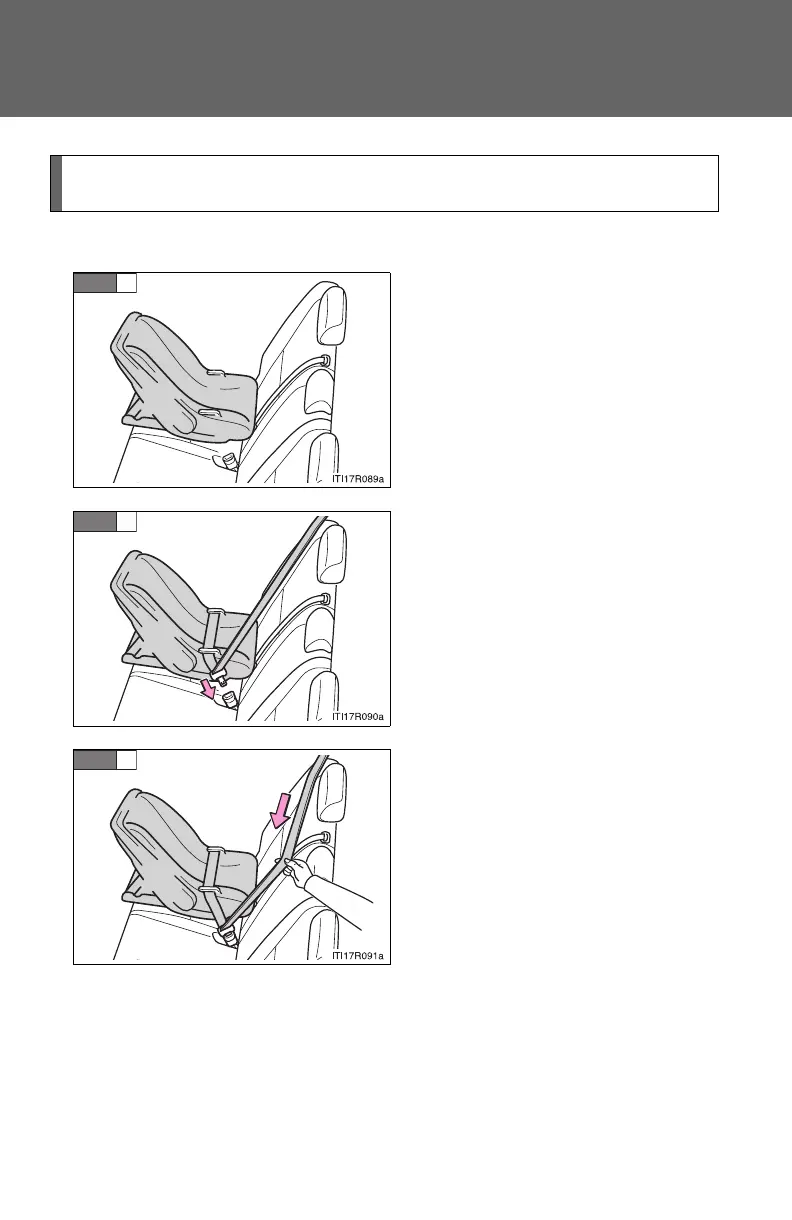 ITI17R089a

ITI17R090a

ITI17R091a