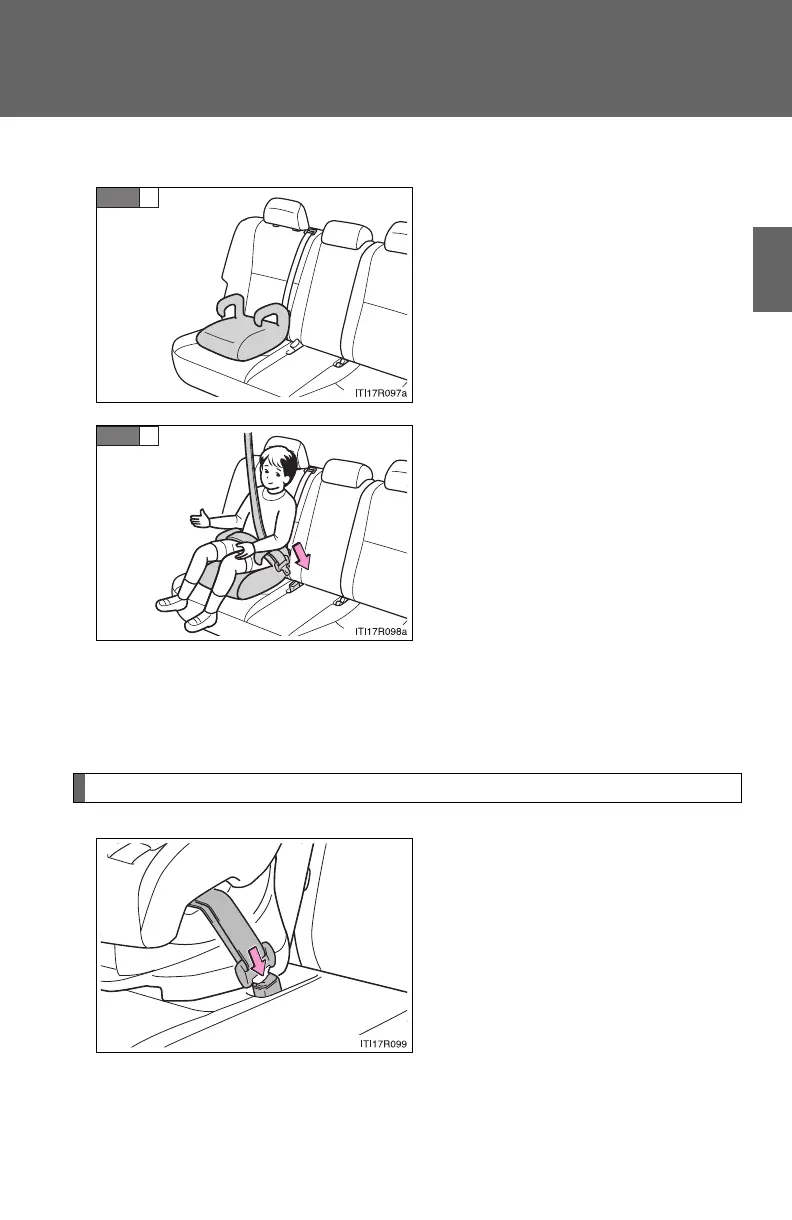 ITI17R097a

ITI17R098a

ITI17R099