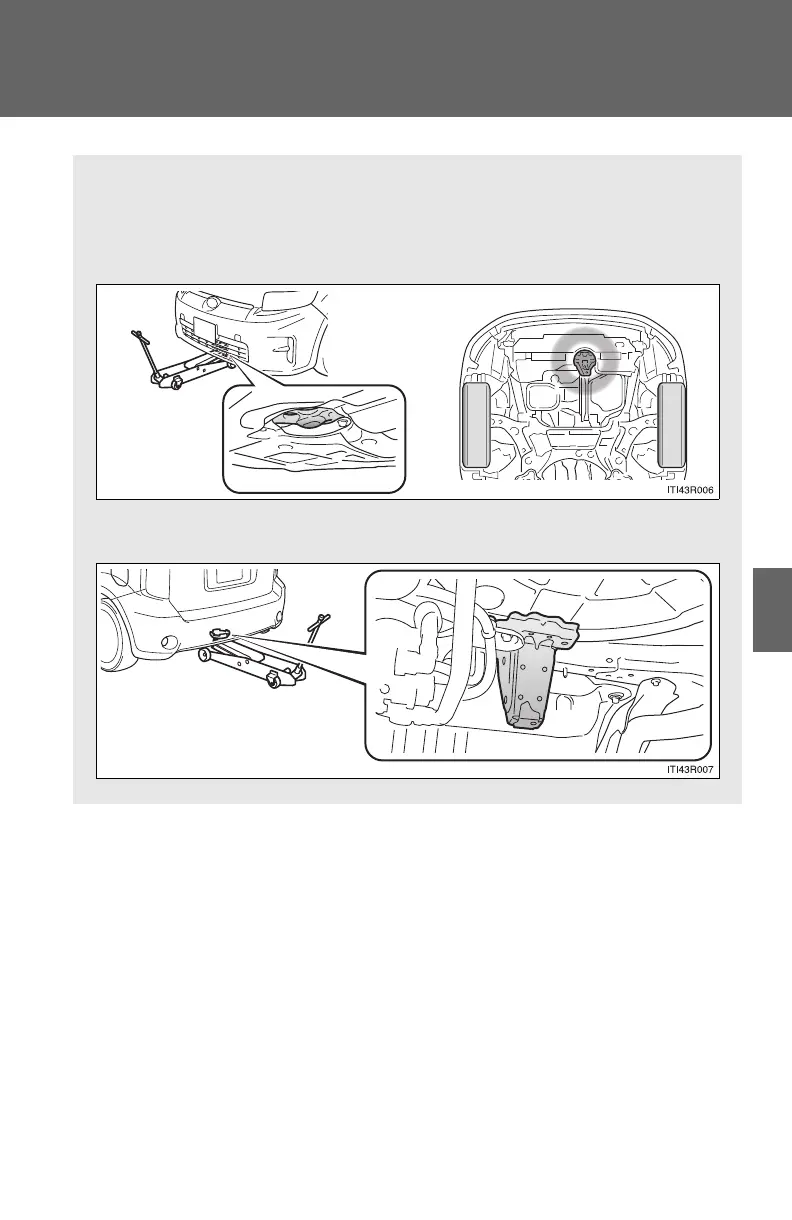 ITI43R006

ITI43R007