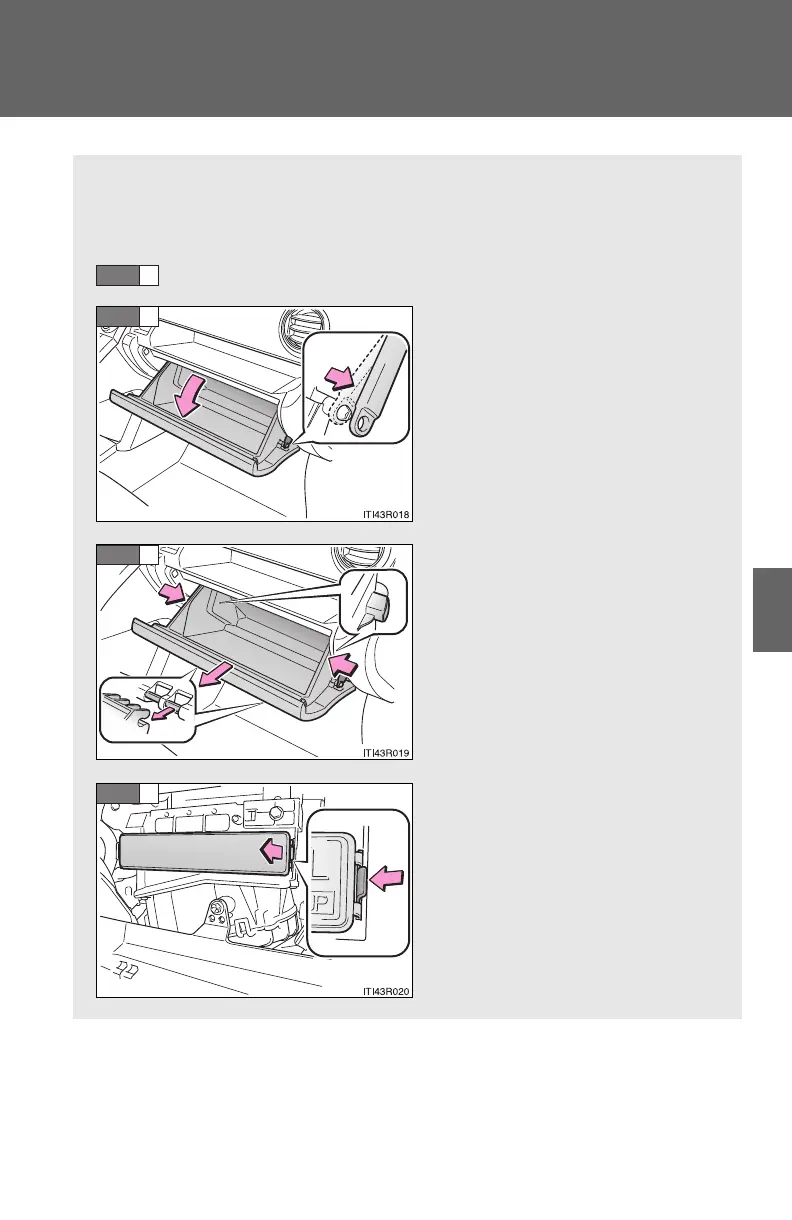 ITI43R018

ITI43R019

UP

ITI43R020