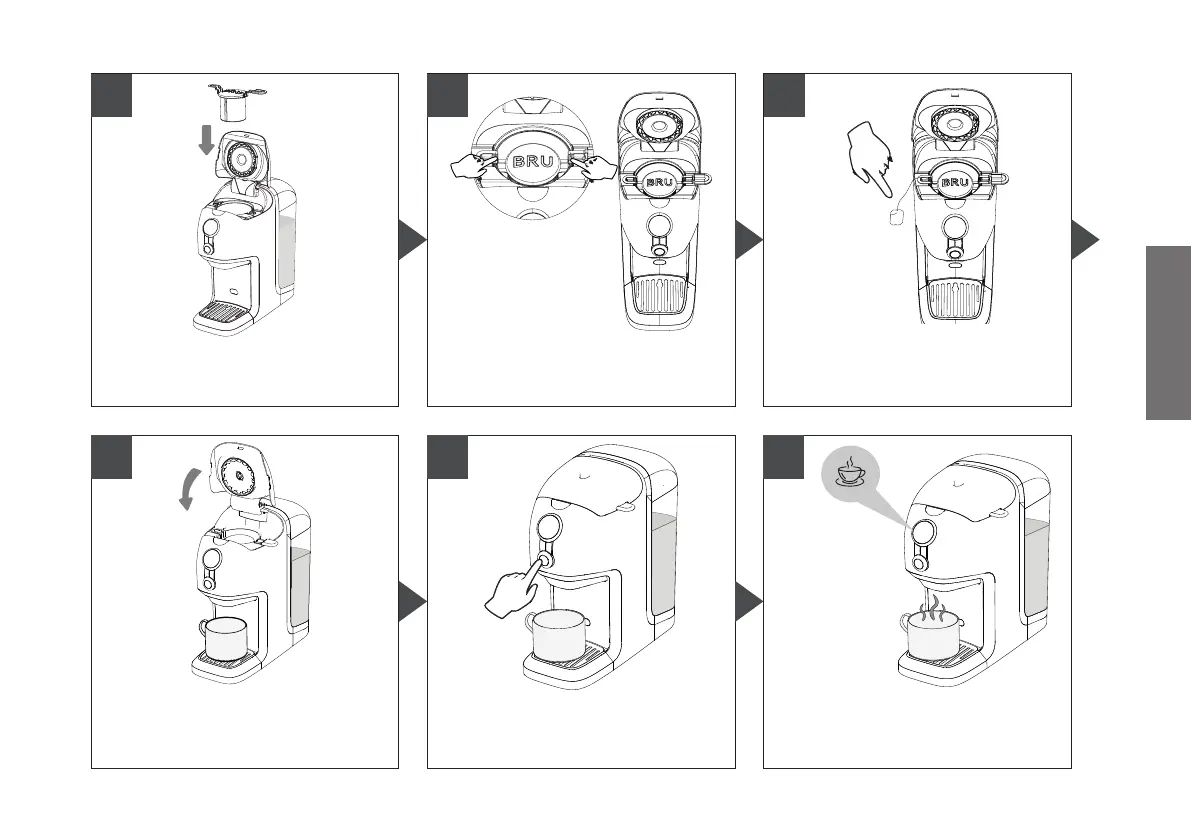 BRU

BRU

BRU