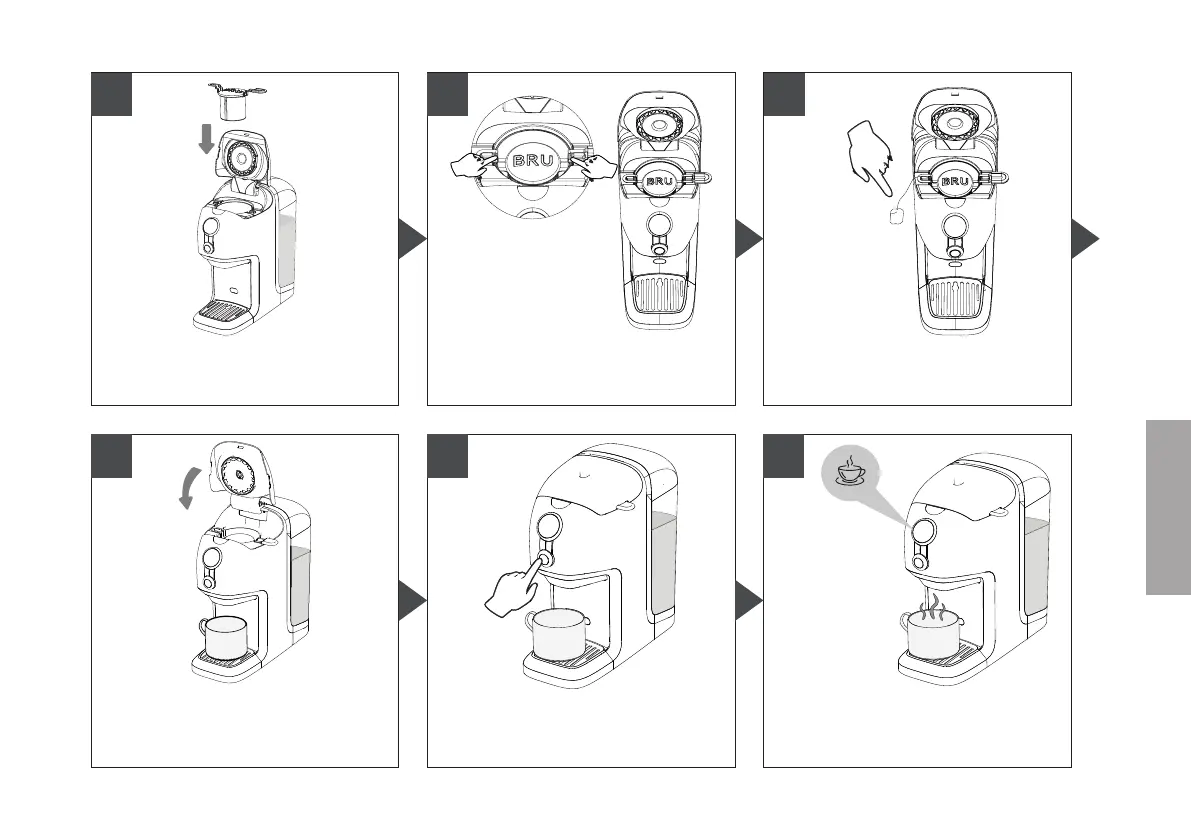 BRU

BRU

BRU