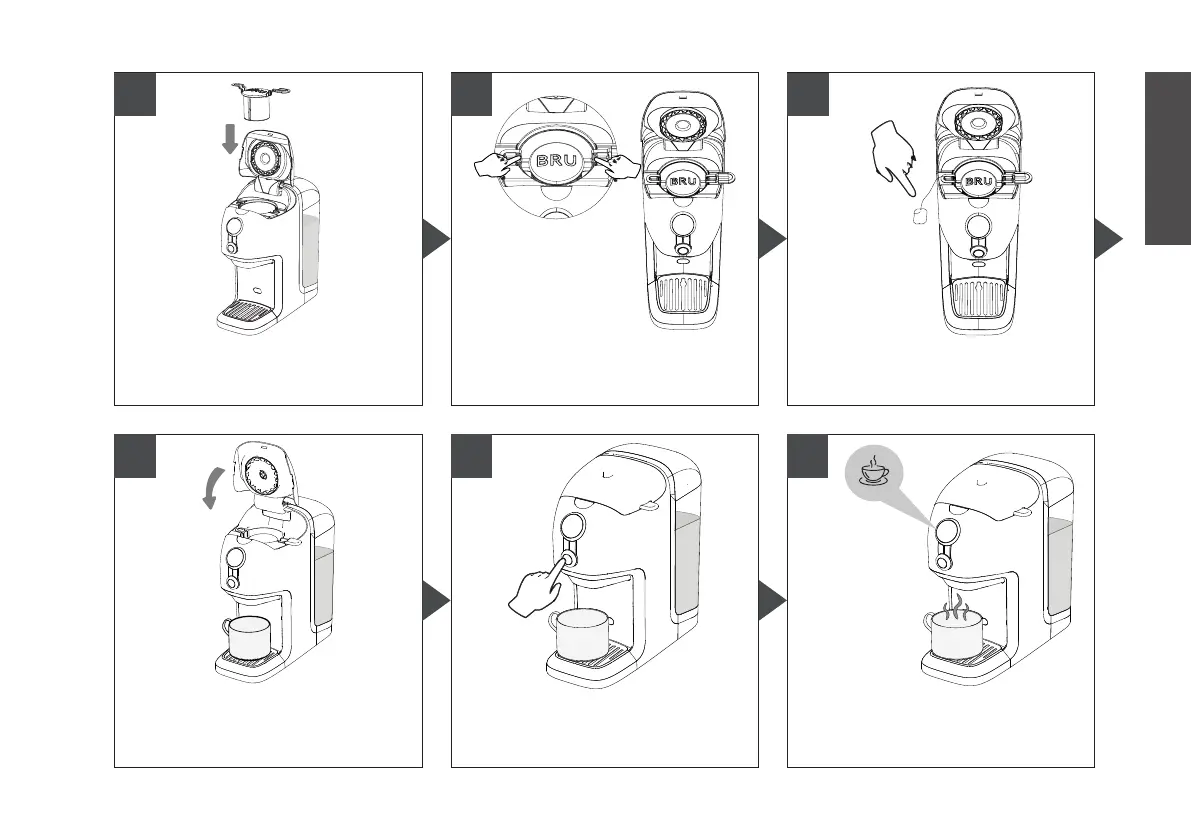 BRU

BRU

BRU