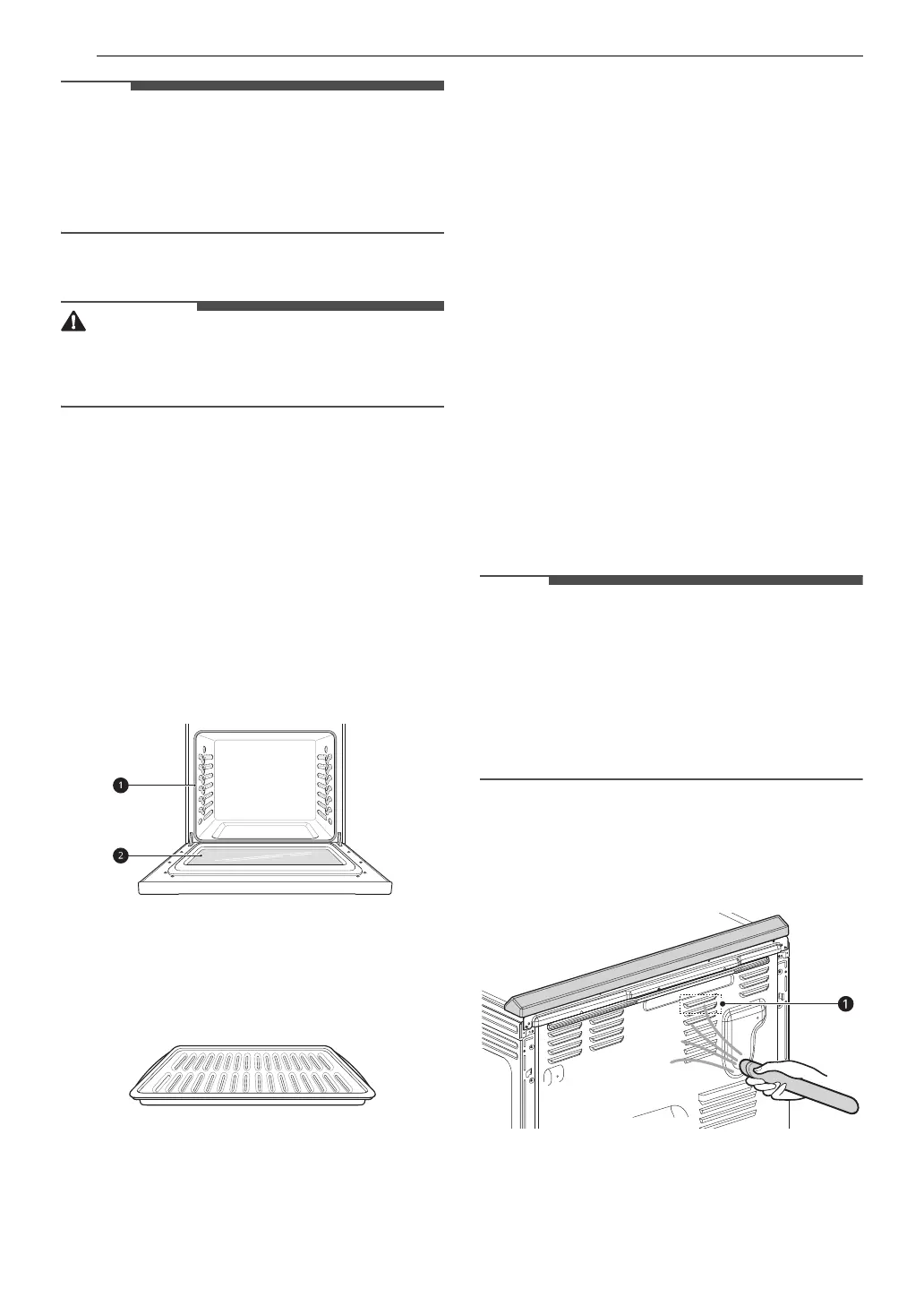 1

2

1