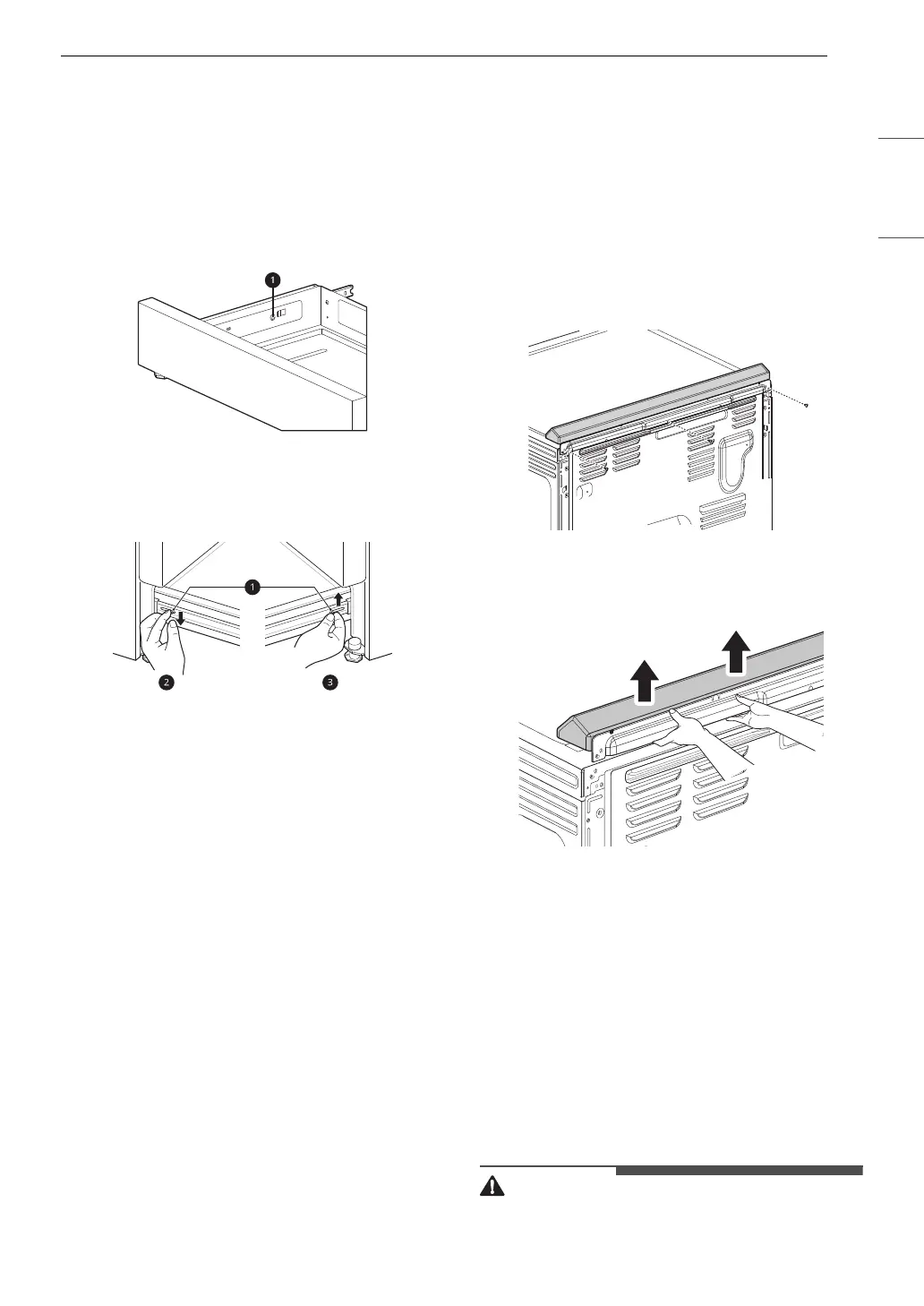 1

1

2

3