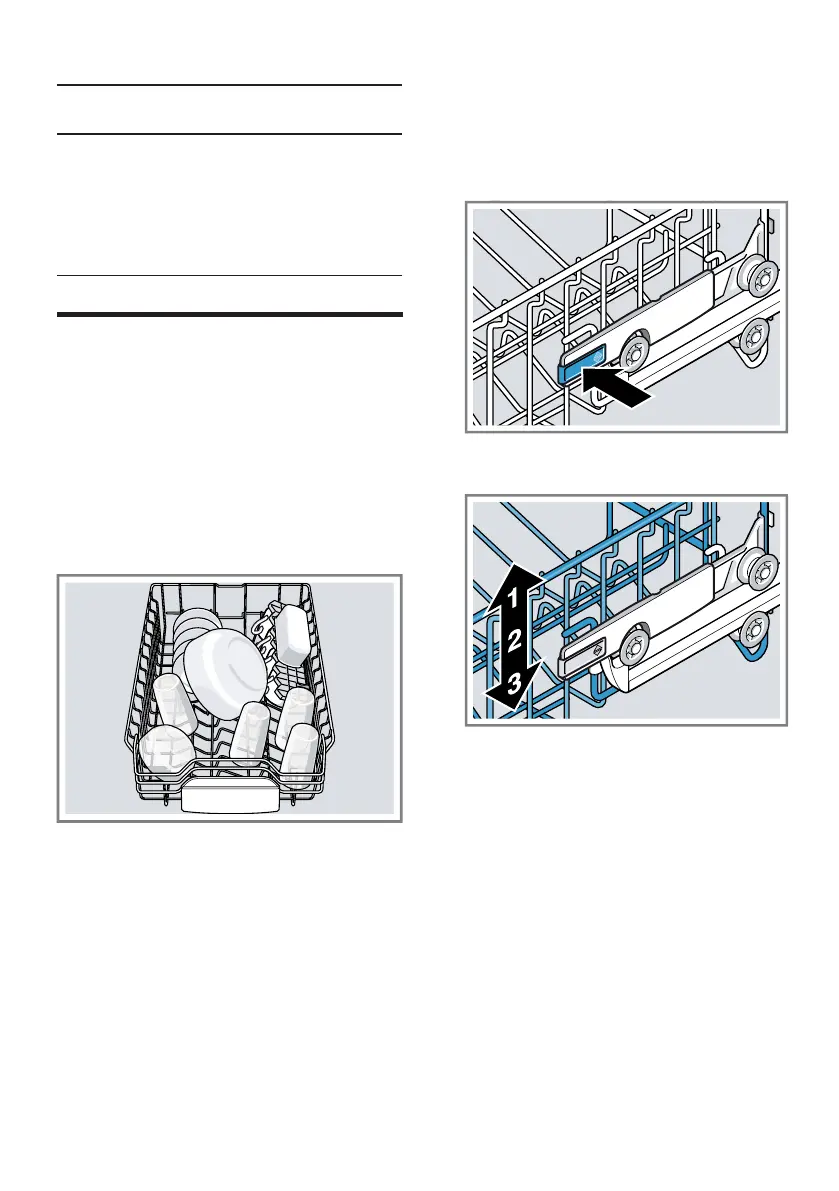 1
2
3