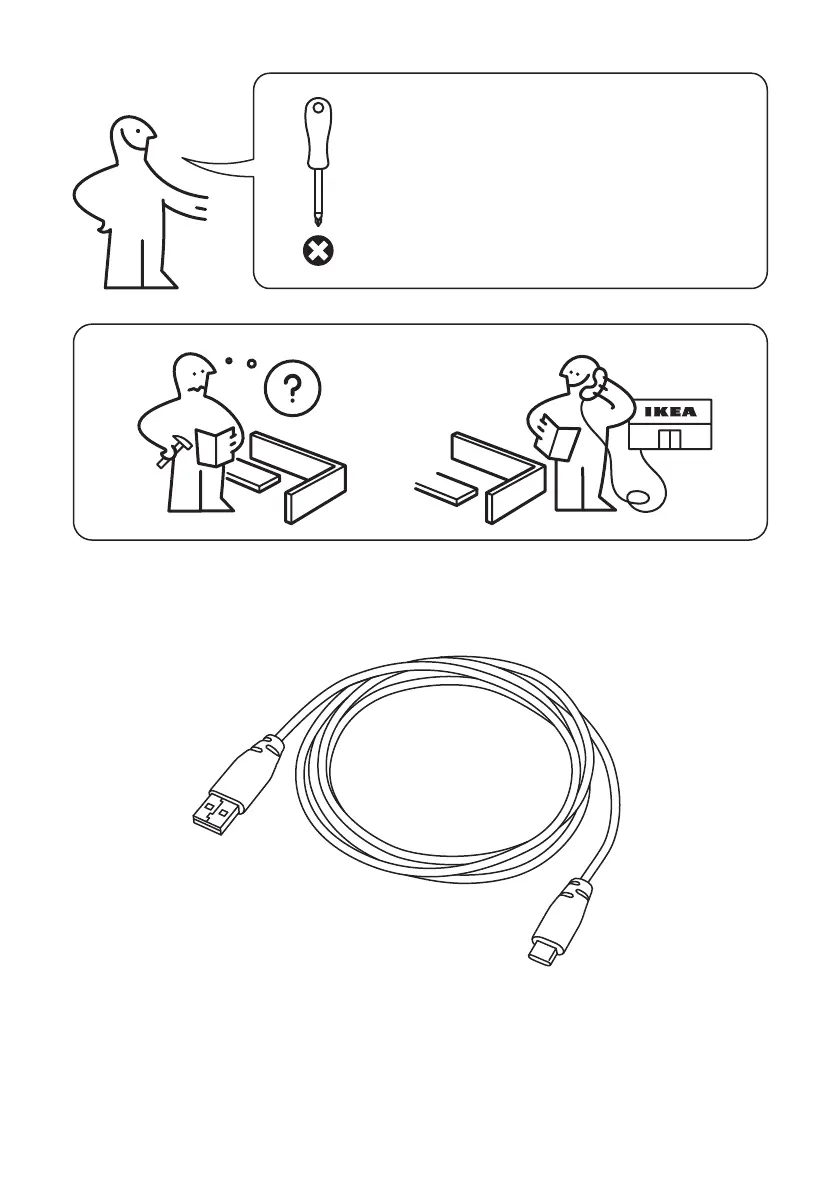 ?

IKEA