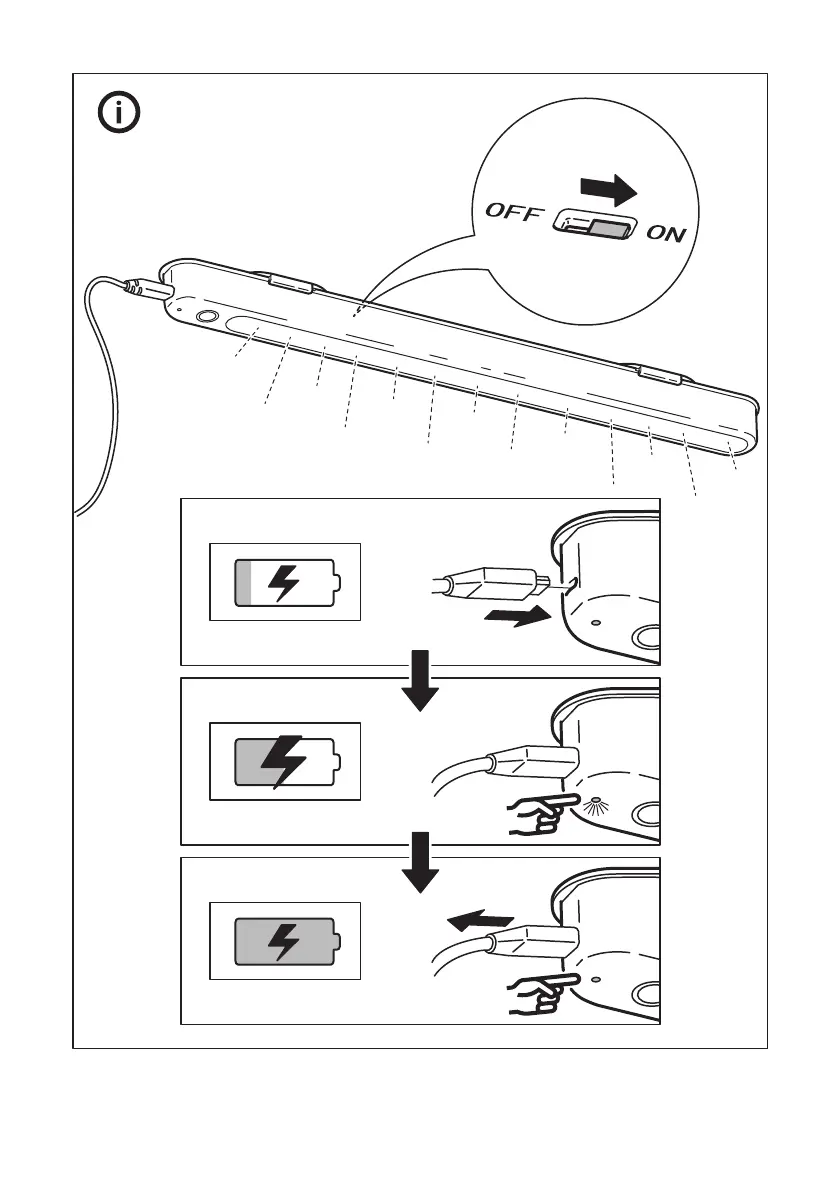 OFF ON