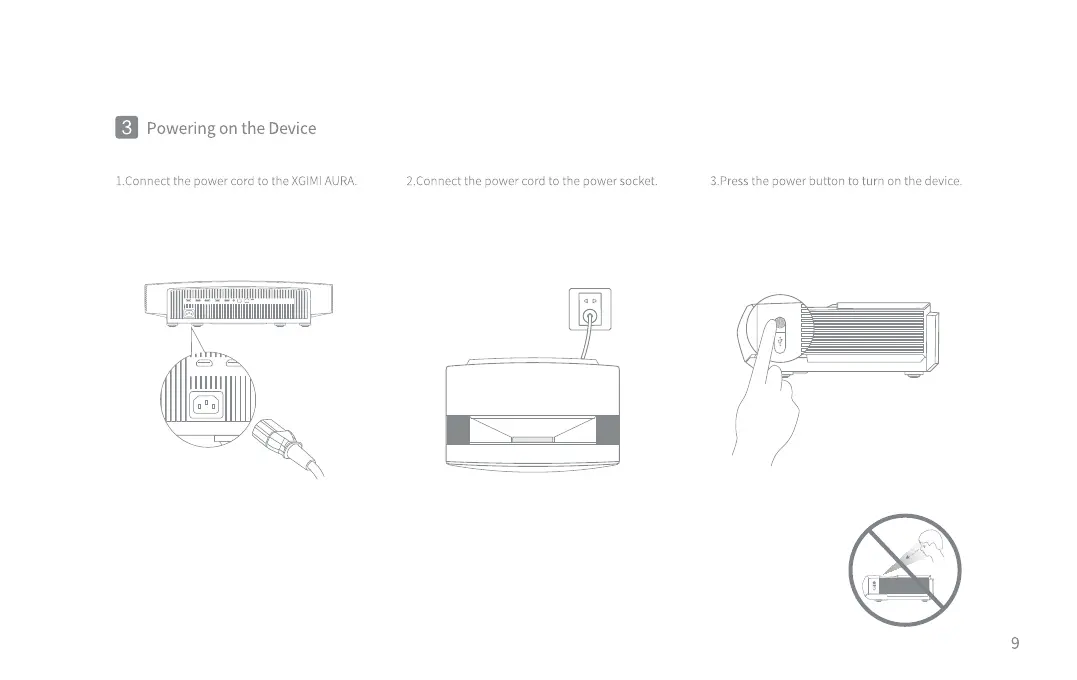 3 Powering on the Device

1.Connect the power cord to the XGIMI AURA.

2.Connect the power cord to the power socket.

3.Press the power button to turn on the device.

9