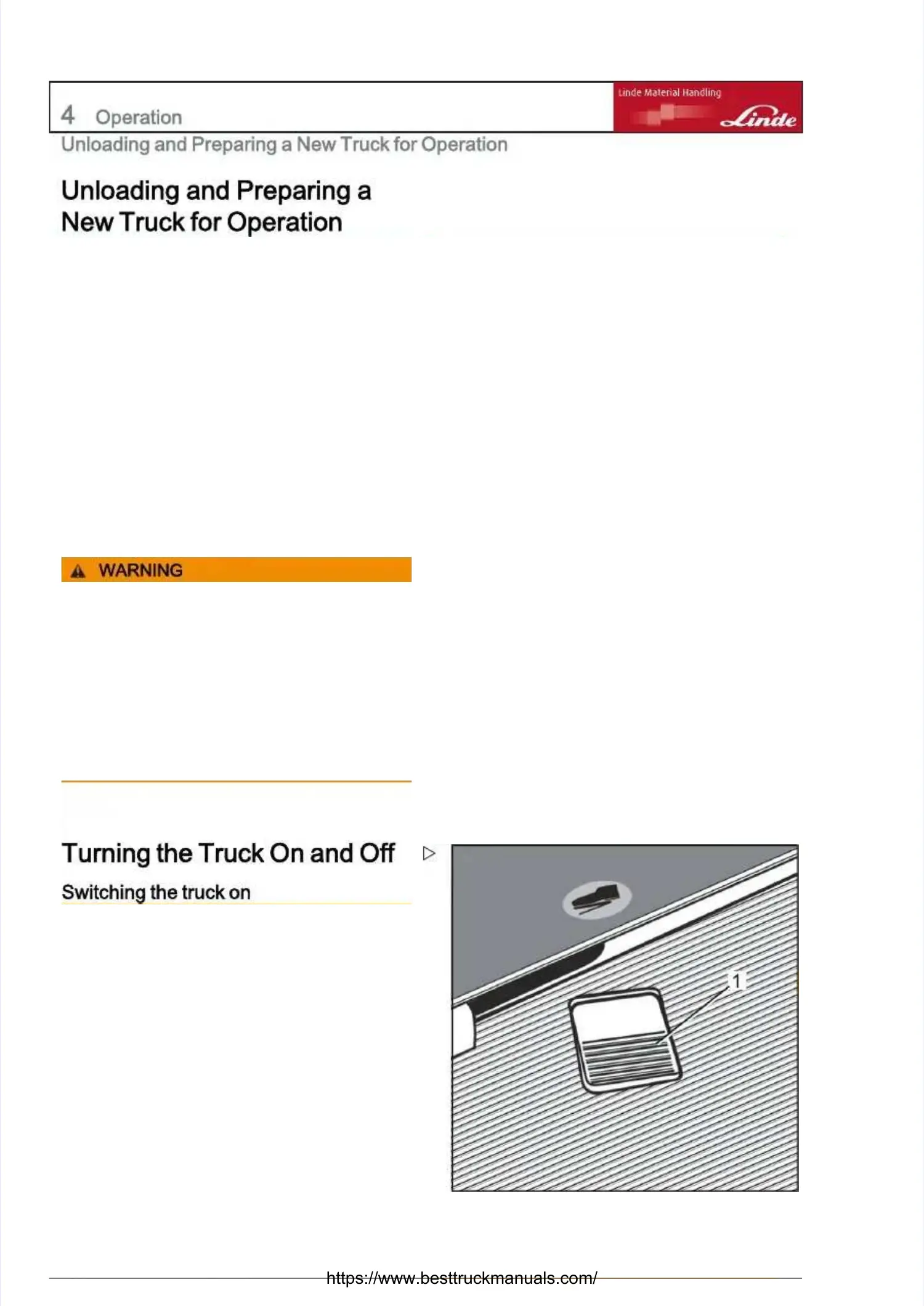 4 Operation

Linde Material Handling

Linde

Unloading and Preparing a New Truck for Operation

Unloading and Preparing a New Truck for Operation

WARNING

Turning the Truck On and Off

Switching the truck on

1

https://www.besttruckmanuals.com/