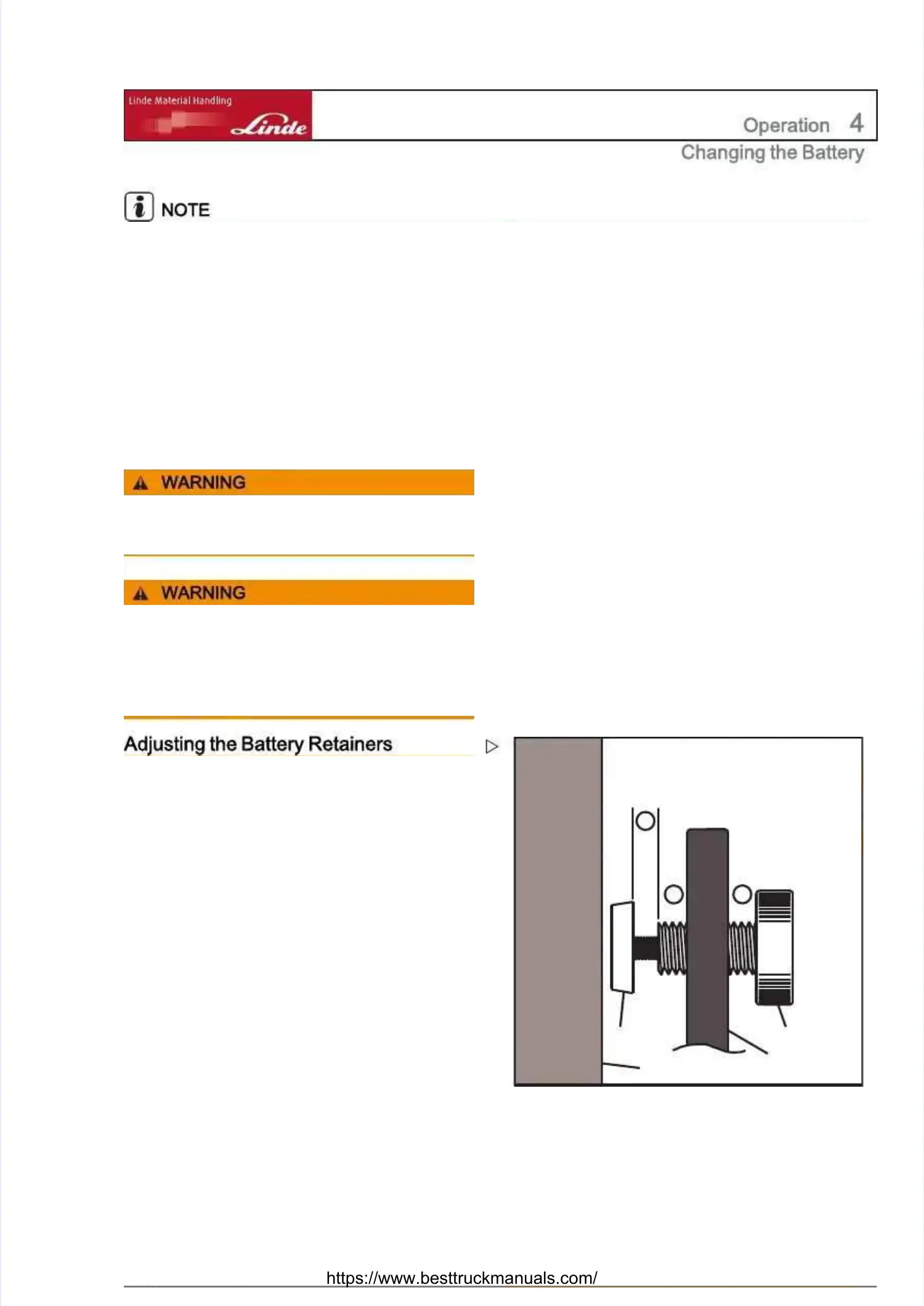 Linde Material Handling
Linde

Operation 4

Changing the Battery

NOTE

WARNING

WARNING

Adjusting the Battery Retainers

https://www.besttruckmanuals.com/