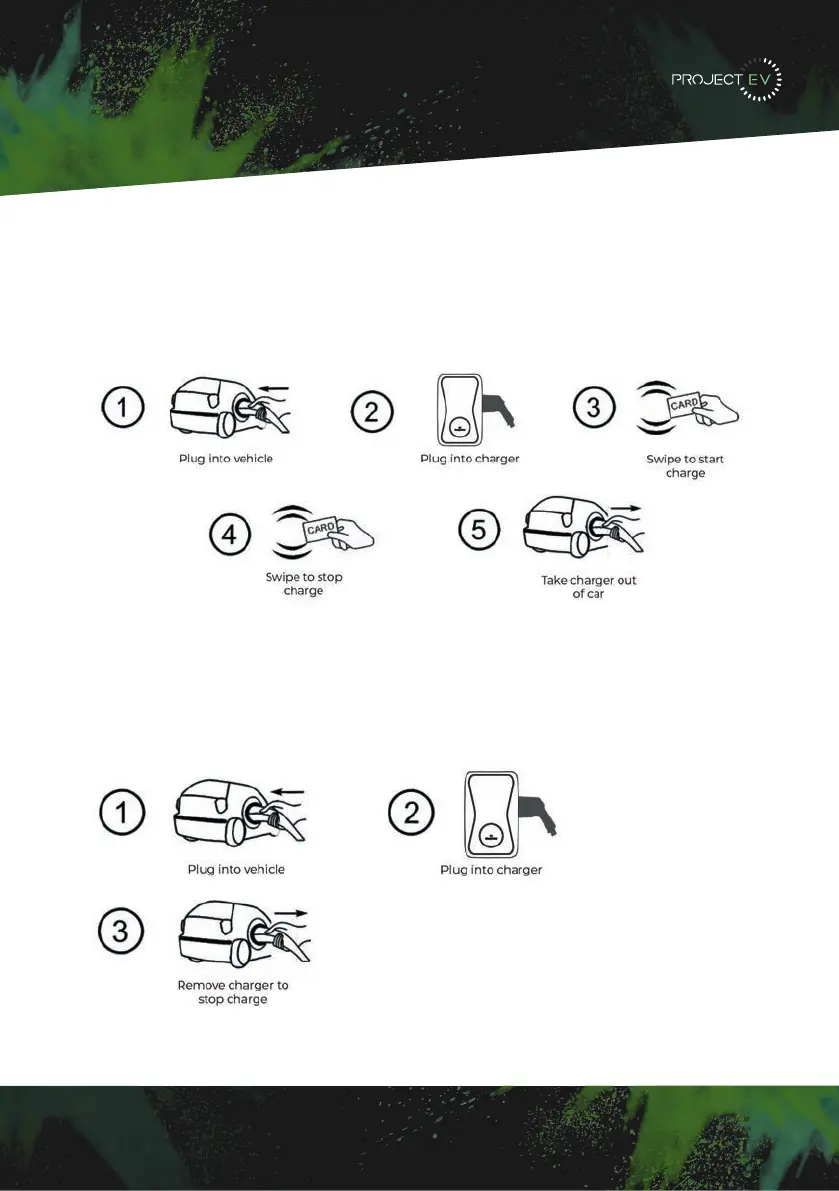 PROJECT EV

1
Plug into vehicle

2
Plug into charger

3
CARD
Swipe to start charge

4
CARD
Swipe to stop charge

5
Take charger out of car

1
Plug into vehicle

2
Plug into charger

3
Remove charger to stop charge