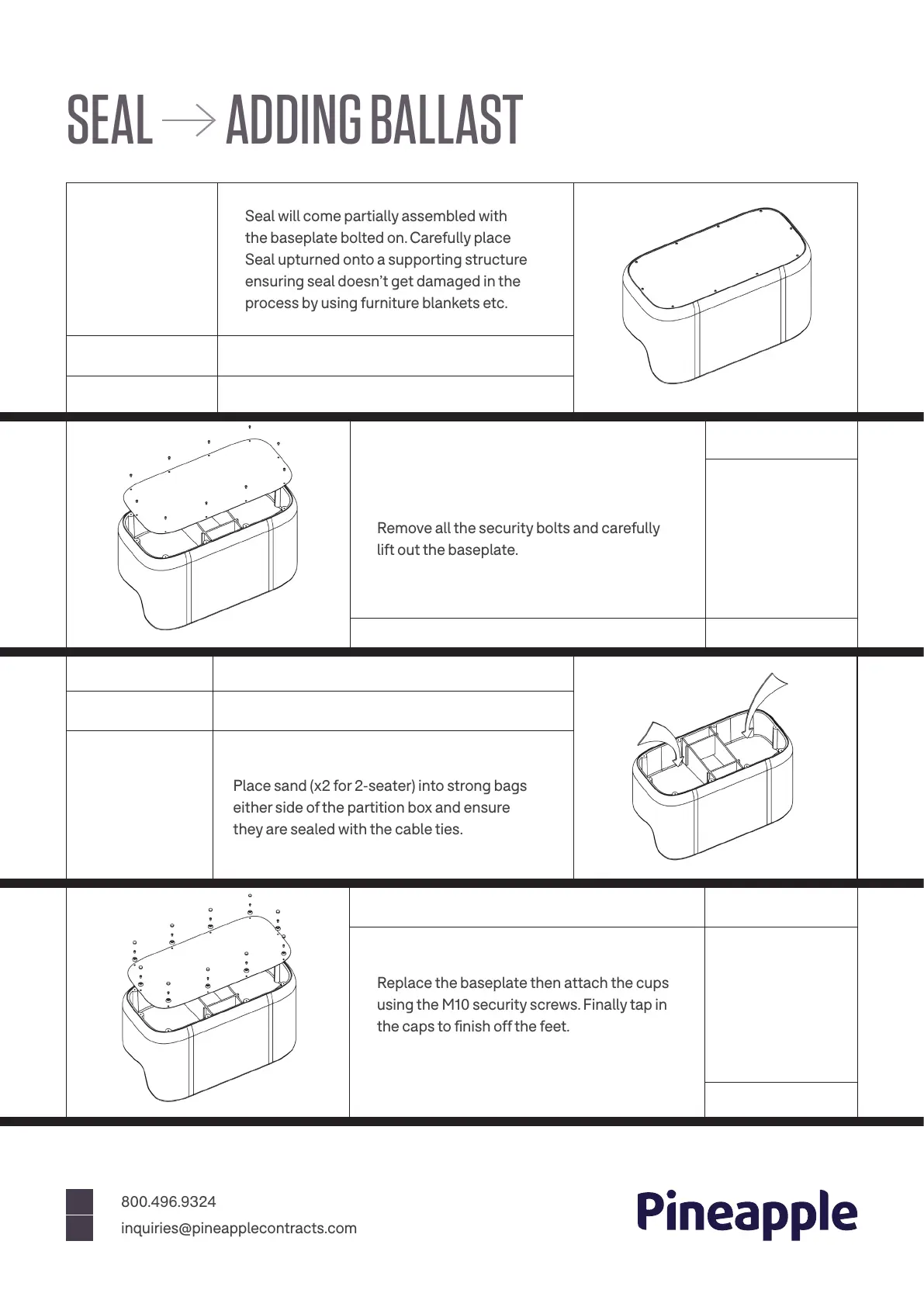 SEAL → ADDING BALLAST

Seal will come partially assembled with the baseplate bolted on. Carefully place Seal upturned onto a supporting structure ensuring seal doesn't get damaged in the process by using furniture blankets etc.

Remove all the security bolts and carefully lift out the baseplate.

Place sand (x2 for 2-seater) into strong bags either side of the partition box and ensure they are sealed with the cable ties.

Replace the baseplate then attach the cups using the M10 security screws. Finally tap in the caps to finish off the feet.

800.496.9324
inquiries@pineapplecontracts.com

Pineapple