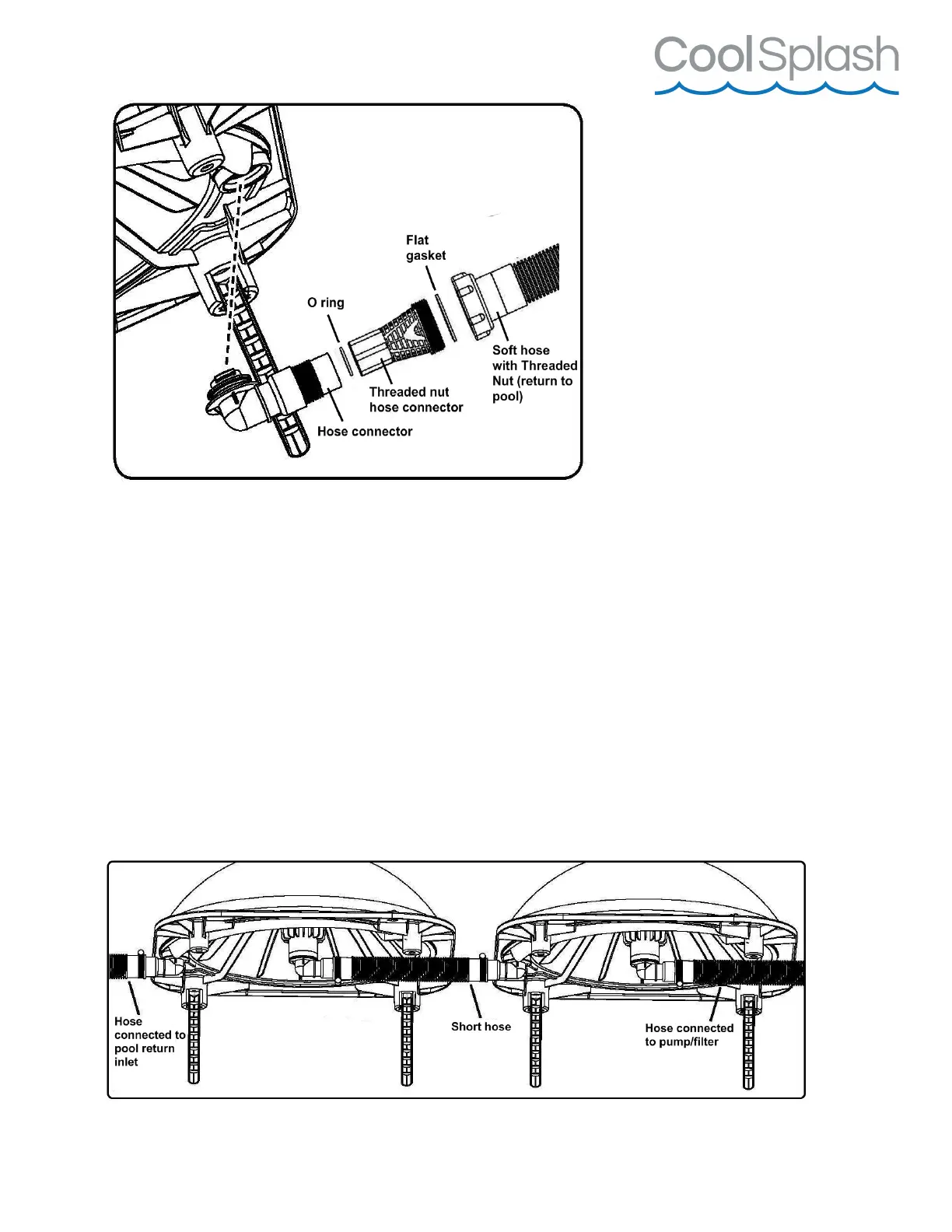 CoolSplash

Flat gasket

O ring

Soft hose with Threaded Nut (return to pool)

Threaded nut hose connector

Hose connector

Hose connected to pool return inlet

Short hose

Hose connected to pump/filter